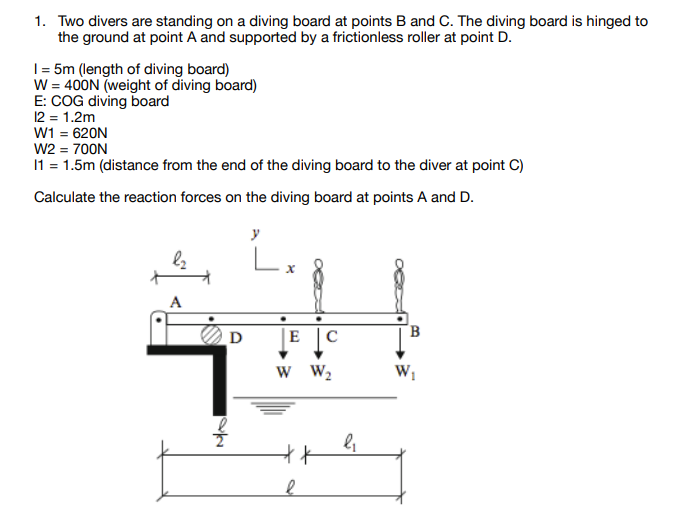 1. Two divers are standing on a diving board at points B and C. The diving board is hinged to the ground at point A and supported by a frictionless roller at point D.

l = 5m (length of diving board)
W = 400N (weight of diving board)
E: COG diving board
l2 = 1.2m
W1 = 620N
W2 = 700N
l1 = 1.5m (distance from the end of the diving board to the diver at point C)

Calculate the reaction forces on the diving board at points A and D.

$\ell_2$
y
x
A
D
E
C
B
W
$W_2$
$W_1$
$\frac{\ell}{2}$
$\ell_1$
$\ell$