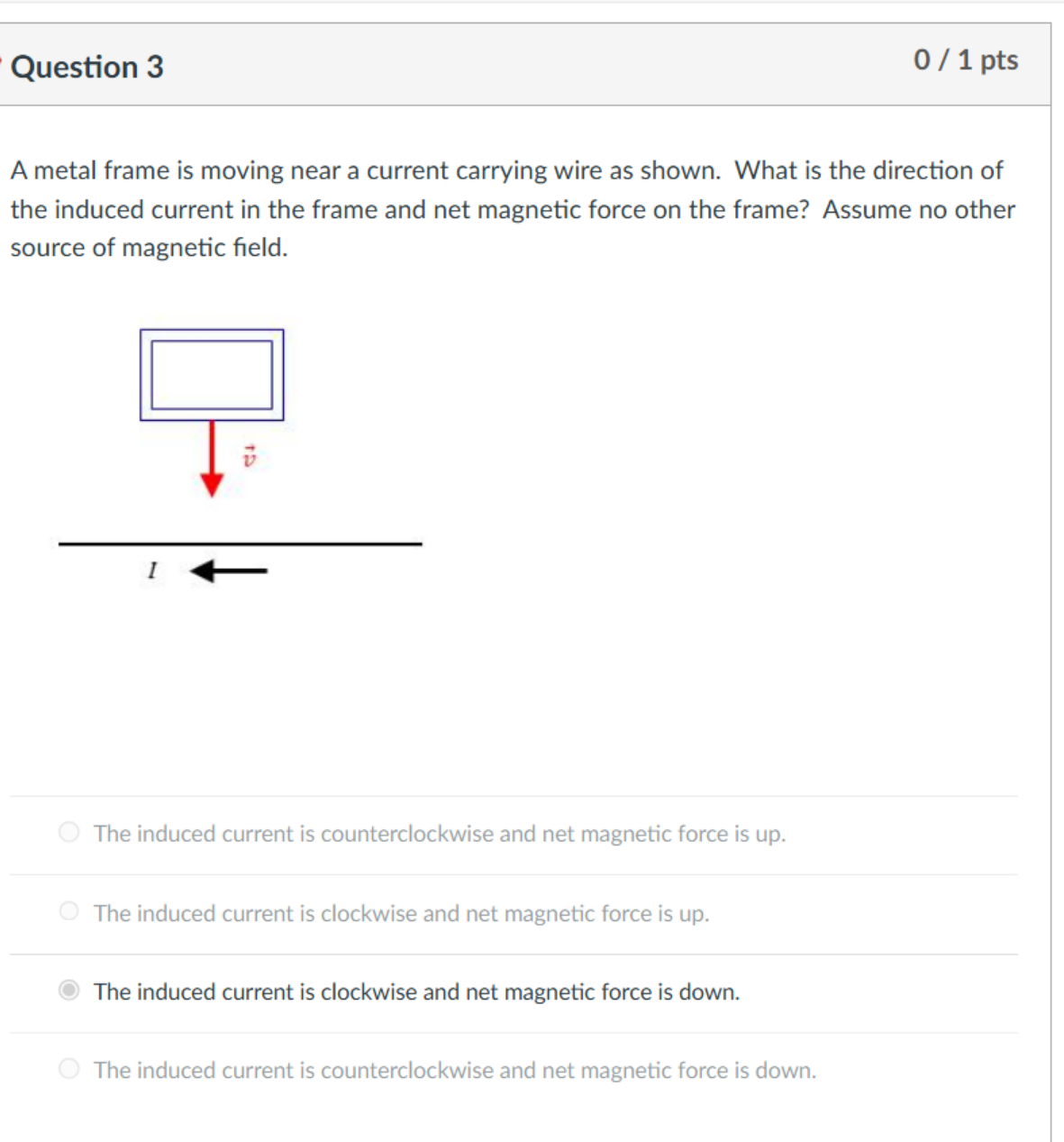 Question 3

0 / 1 pts

A metal frame is moving near a current carrying wire as shown. What is the direction of the induced current in the frame and net magnetic force on the frame? Assume no other source of magnetic field.

$\vec{v}$

$I$

The induced current is counterclockwise and net magnetic force is up.

The induced current is clockwise and net magnetic force is up.

The induced current is clockwise and net magnetic force is down.

The induced current is counterclockwise and net magnetic force is down.