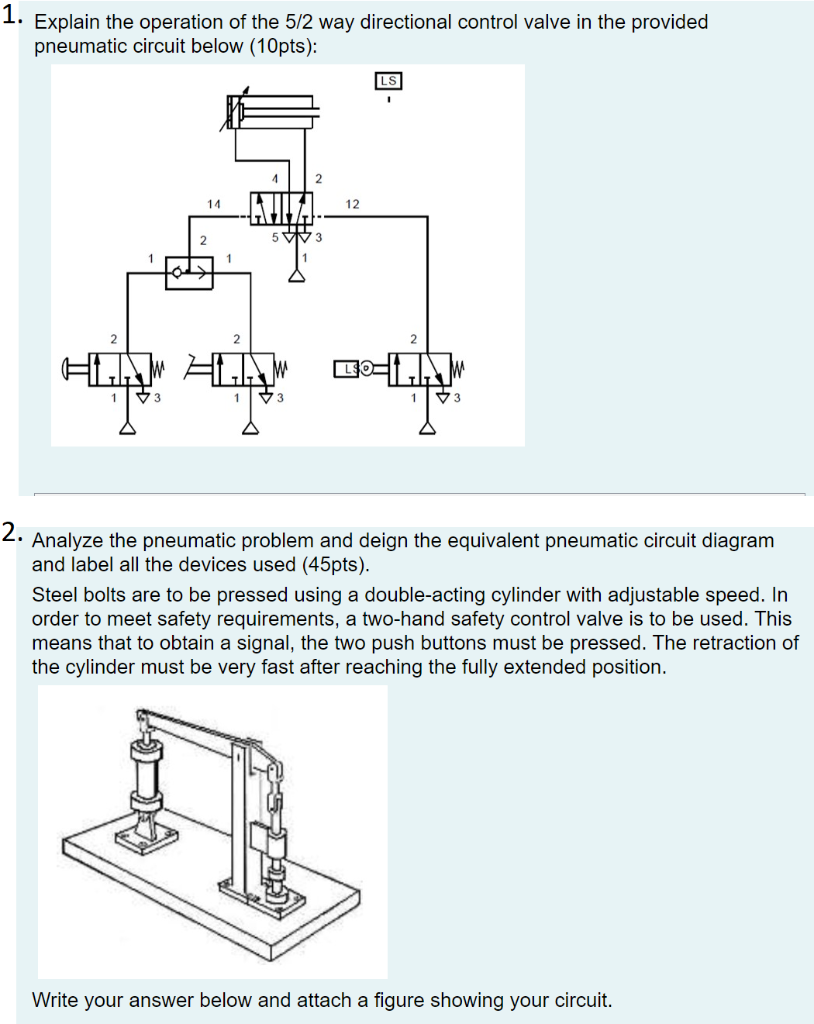 1. Explain the operation of the 5/2 way directional control valve in the provided pneumatic circuit below (10pts):

LS

4 2

14 12

5 3

2

1 1

1

2 2 2

LS

1 3 1 3 1 3

2. Analyze the pneumatic problem and deign the equivalent pneumatic circuit diagram and label all the devices used (45pts).

Steel bolts are to be pressed using a double-acting cylinder with adjustable speed. In order to meet safety requirements, a two-hand safety control valve is to be used. This means that to obtain a signal, the two push buttons must be pressed. The retraction of the cylinder must be very fast after reaching the fully extended position.

Write your answer below and attach a figure showing your circuit.