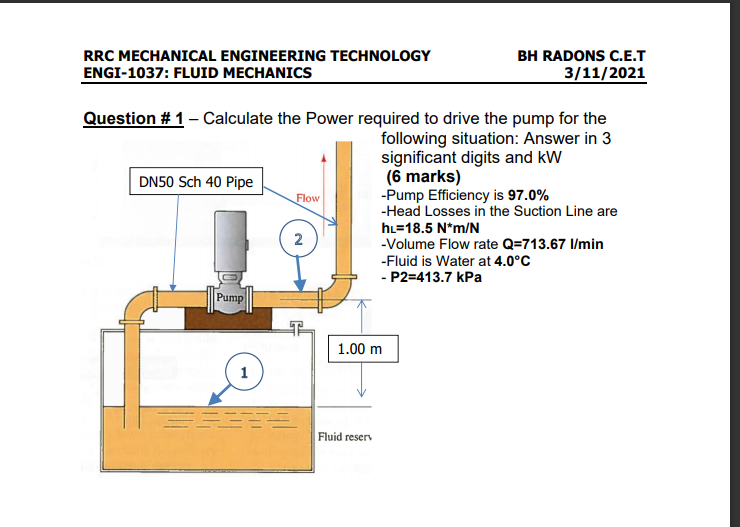 RRC MECHANICAL ENGINEERING TECHNOLOGY
ENGI-1037: FLUID MECHANICS

BH RADONS C.E.T
3/11/2021

Question # 1 – Calculate the Power required to drive the pump for the following situation: Answer in 3 significant digits and kW
(6 marks)
-Pump Efficiency is 97.0%
-Head Losses in the Suction Line are $h_L$=18.5 N*m/N
-Volume Flow rate Q=713.67 l/min
-Fluid is Water at 4.0°C
- P2=413.7 kPa

DN50 Sch 40 Pipe

Flow

2

Pump

1.00 m

1

Fluid reserv