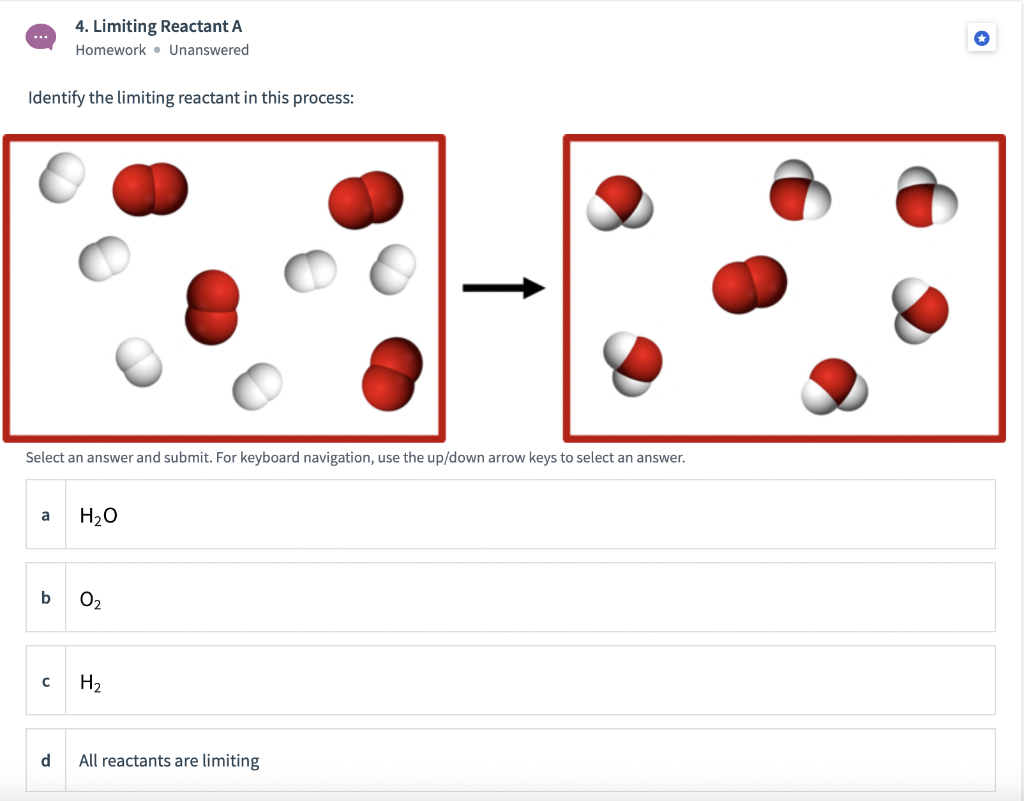 4. Limiting Reactant A
Homework • Unanswered

Identify the limiting reactant in this process:

Select an answer and submit. For keyboard navigation, use the up/down arrow keys to select an answer.

a $H_2O$

b $O_2$

c $H_2$

d All reactants are limiting