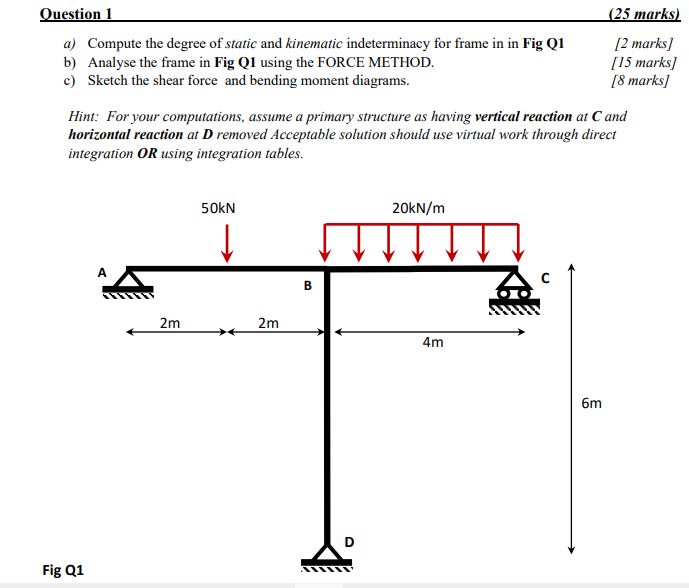 Question 1 (25 marks)

a) Compute the degree of static and kinematic indeterminacy for frame in in Fig Q1 [2 marks]
b) Analyse the frame in Fig Q1 using the FORCE METHOD. [15 marks]
c) Sketch the shear force and bending moment diagrams. [8 marks]

Hint: For your computations, assume a primary structure as having vertical reaction at C and horizontal reaction at D removed Acceptable solution should use virtual work through direct integration OR using integration tables.

50kN

20kN/m

A

B

C

2m

2m

4m

6m

D

Fig Q1