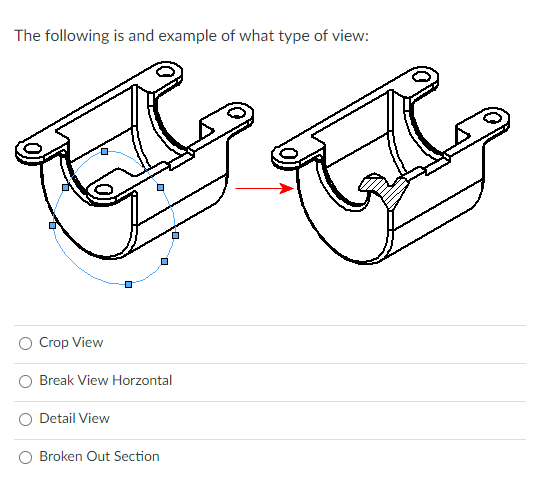 The following is and example of what type of view:

Crop View

Break View Horzontal

Detail View

Broken Out Section