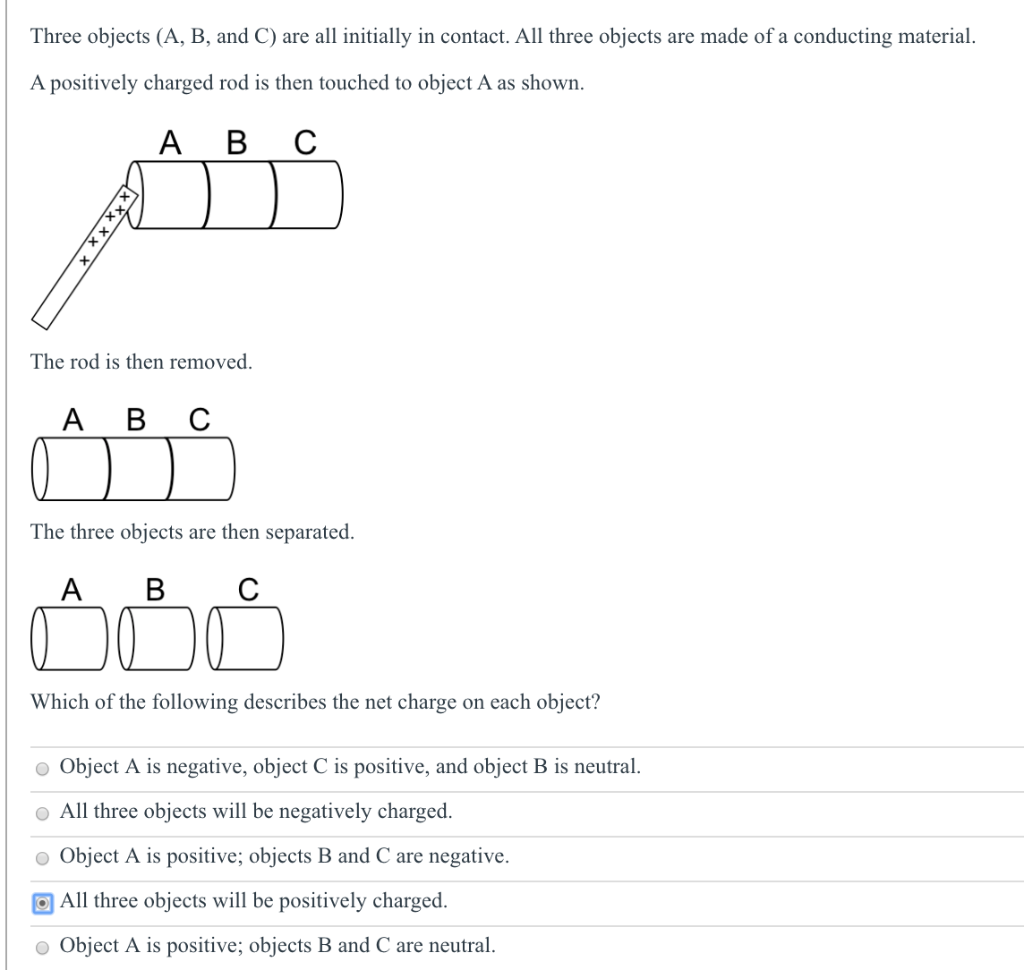 Three objects (A, B, and C) are all initially in contact. All three objects are made of a conducting material.

A positively charged rod is then touched to object A as shown.

A B C

+ + + + +

The rod is then removed.

A B C

The three objects are then separated.

A B C

Which of the following describes the net charge on each object?

Object A is negative, object C is positive, and object B is neutral.

All three objects will be negatively charged.

Object A is positive; objects B and C are negative.

All three objects will be positively charged.

Object A is positive; objects B and C are neutral.