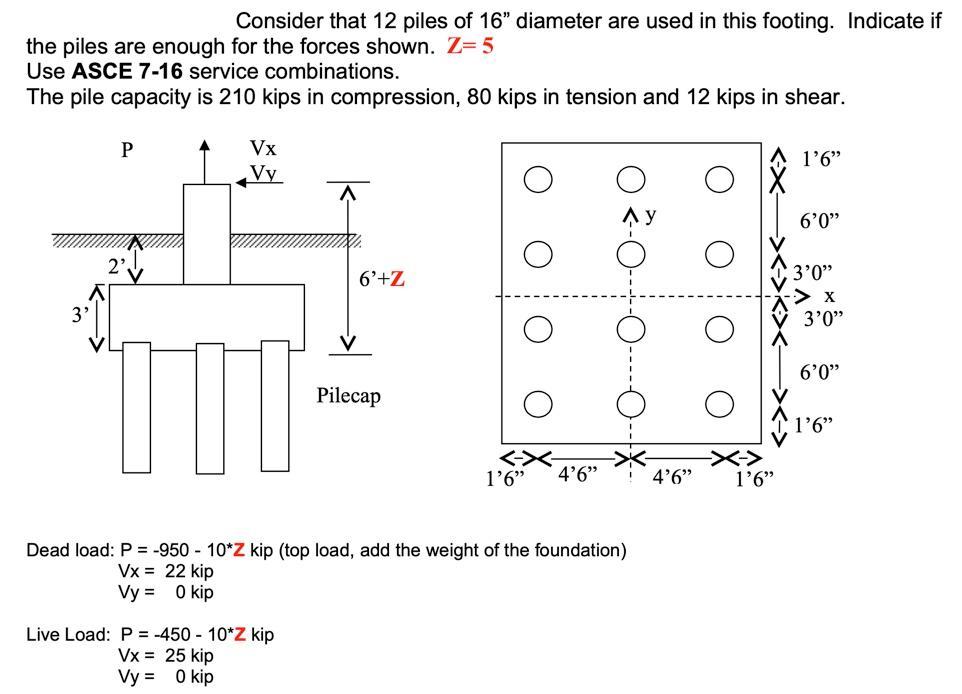 Consider that 12 piles of 16” diameter are used in this footing. Indicate if the piles are enough for the forces shown. Z= 5
Use ASCE 7-16 service combinations.
The pile capacity is 210 kips in compression, 80 kips in tension and 12 kips in shear.

P
Vx
Vy
2’
3’
6’+Z
Pilecap

y
x
1’6”
6’0”
3’0”
3’0”
6’0”
1’6”
1’6”
4’6”
4’6”
1’6”

Dead load: P = -950 - 10*Z kip (top load, add the weight of the foundation)
Vx = 22 kip
Vy = 0 kip

Live Load: P = -450 - 10*Z kip
Vx = 25 kip
Vy = 0 kip