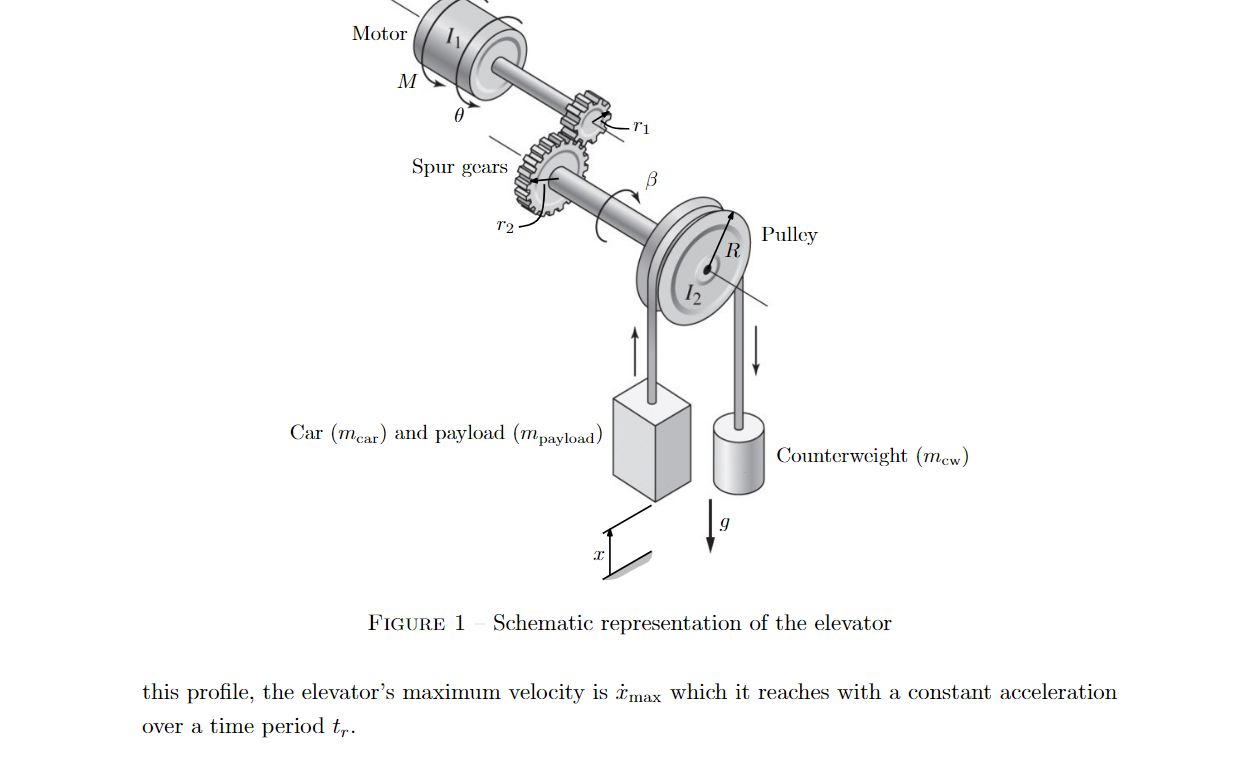 Motor
$I_1$
$M$
$\theta$
$r_1$
Spur gears
$\beta$
$r_2$
Pulley
$R$
$I_2$
Car ($m_{\text{car}}$) and payload ($m_{\text{payload}}$)
Counterweight ($m_{\text{cw}}$)
$g$
$x$

FIGURE 1 – Schematic representation of the elevator

this profile, the elevator's maximum velocity is $\dot{x}_{\max}$ which it reaches with a constant acceleration over a time period $t_r$.