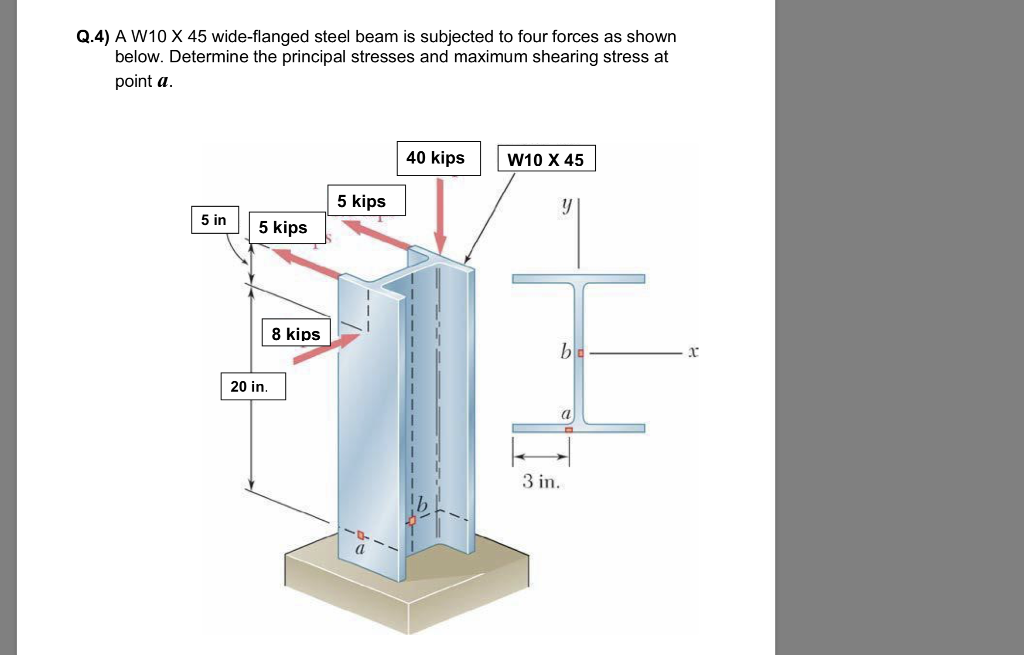 Q.4) A W10 X 45 wide-flanged steel beam is subjected to four forces as shown below. Determine the principal stresses and maximum shearing stress at point $a$.

40 kips

W10 X 45

5 kips

5 in

5 kips

8 kips

20 in.

$y$

$b$

$x$

$a$

3 in.

$b$

$a$