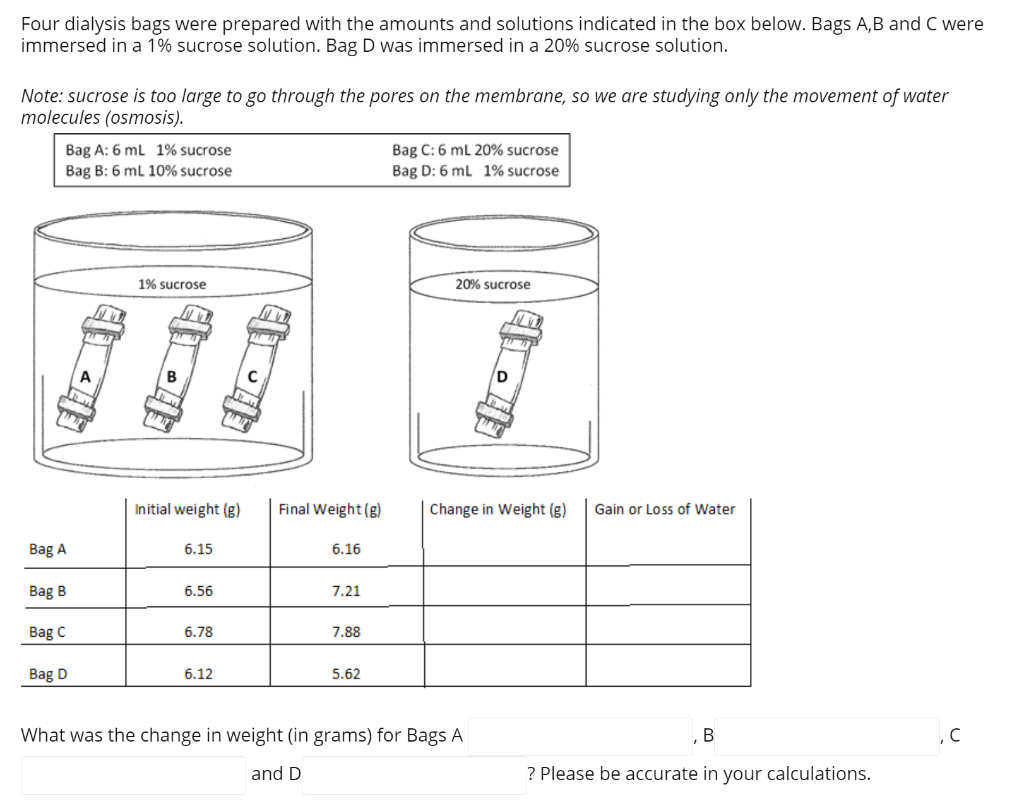 Four dialysis bags were prepared with the amounts and solutions indicated in the box below. Bags A,B and C were immersed in a 1% sucrose solution. Bag D was immersed in a 20% sucrose solution.

Note: sucrose is too large to go through the pores on the membrane, so we are studying only the movement of water molecules (osmosis).

Bag A: 6 mL 1% sucrose
Bag B: 6 mL 10% sucrose
Bag C: 6 mL 20% sucrose
Bag D: 6 mL 1% sucrose

1% sucrose

A B C

20% sucrose

D

| | Initial weight (g) | Final Weight (g) | Change in Weight (g) | Gain or Loss of Water |
|---|---|---|---|---|
| Bag A | 6.15 | 6.16 | | |
| Bag B | 6.56 | 7.21 | | |
| Bag C | 6.78 | 7.88 | | |
| Bag D | 6.12 | 5.62 | | |

What was the change in weight (in grams) for Bags A , B , C and D ? Please be accurate in your calculations.