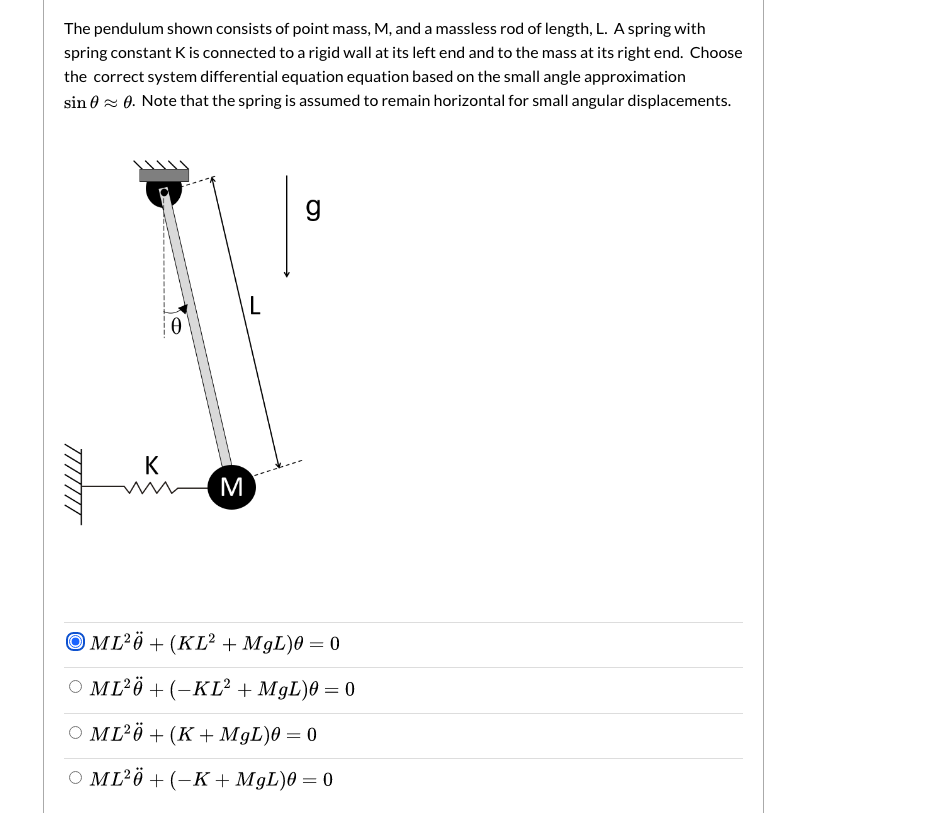 The pendulum shown consists of point mass, M, and a massless rod of length, L. A spring with spring constant K is connected to a rigid wall at its left end and to the mass at its right end. Choose the correct system differential equation equation based on the small angle approximation $\sin\theta \approx \theta$. Note that the spring is assumed to remain horizontal for small angular displacements.

g

L

θ

K

M

$ML^2\ddot{\theta} + (KL^2 + MgL)\theta = 0$

$ML^2\ddot{\theta} + (-KL^2 + MgL)\theta = 0$

$ML^2\ddot{\theta} + (K + MgL)\theta = 0$

$ML^2\ddot{\theta} + (-K + MgL)\theta = 0$