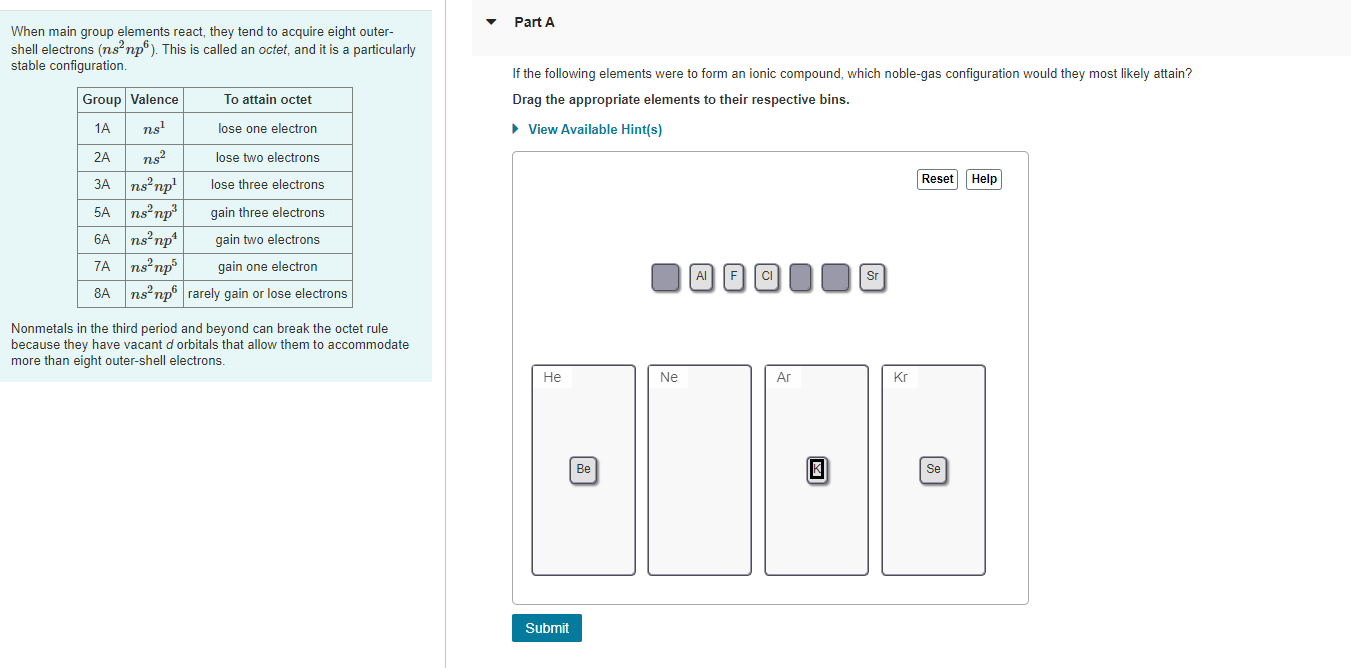 When main group elements react, they tend to acquire eight outer-shell electrons ($ns^2np^6$). This is called an octet, and it is a particularly stable configuration.

| Group | Valence | To attain octet |
|---|---|---|
| 1A | $ns^1$ | lose one electron |
| 2A | $ns^2$ | lose two electrons |
| 3A | $ns^2np^1$ | lose three electrons |
| 5A | $ns^2np^3$ | gain three electrons |
| 6A | $ns^2np^4$ | gain two electrons |
| 7A | $ns^2np^5$ | gain one electron |
| 8A | $ns^2np^6$ | rarely gain or lose electrons |

Nonmetals in the third period and beyond can break the octet rule because they have vacant d orbitals that allow them to accommodate more than eight outer-shell electrons.

Part A

If the following elements were to form an ionic compound, which noble-gas configuration would they most likely attain?

Drag the appropriate elements to their respective bins.

View Available Hint(s)

Reset Help

Al F Cl Sr

He
Be

Ne

Ar
K

Kr
Se

Submit