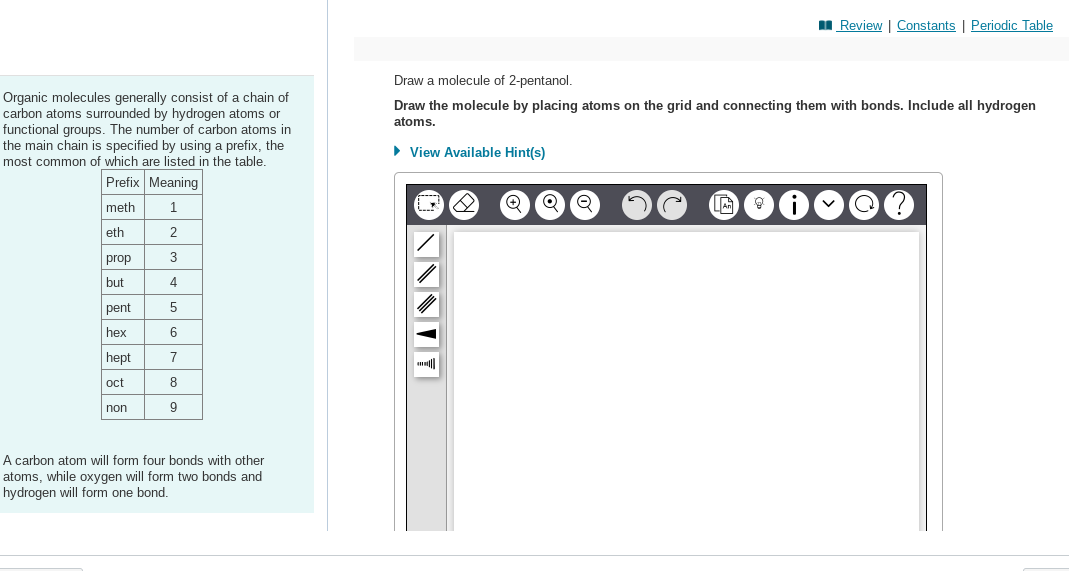 Review | Constants | Periodic Table

Organic molecules generally consist of a chain of carbon atoms surrounded by hydrogen atoms or functional groups. The number of carbon atoms in the main chain is specified by using a prefix, the most common of which are listed in the table.

| Prefix | Meaning |
|---|---|
| meth | 1 |
| eth | 2 |
| prop | 3 |
| but | 4 |
| pent | 5 |
| hex | 6 |
| hept | 7 |
| oct | 8 |
| non | 9 |

A carbon atom will form four bonds with other atoms, while oxygen will form two bonds and hydrogen will form one bond.

Draw a molecule of 2-pentanol.

Draw the molecule by placing atoms on the grid and connecting them with bonds. Include all hydrogen atoms.

View Available Hint(s)