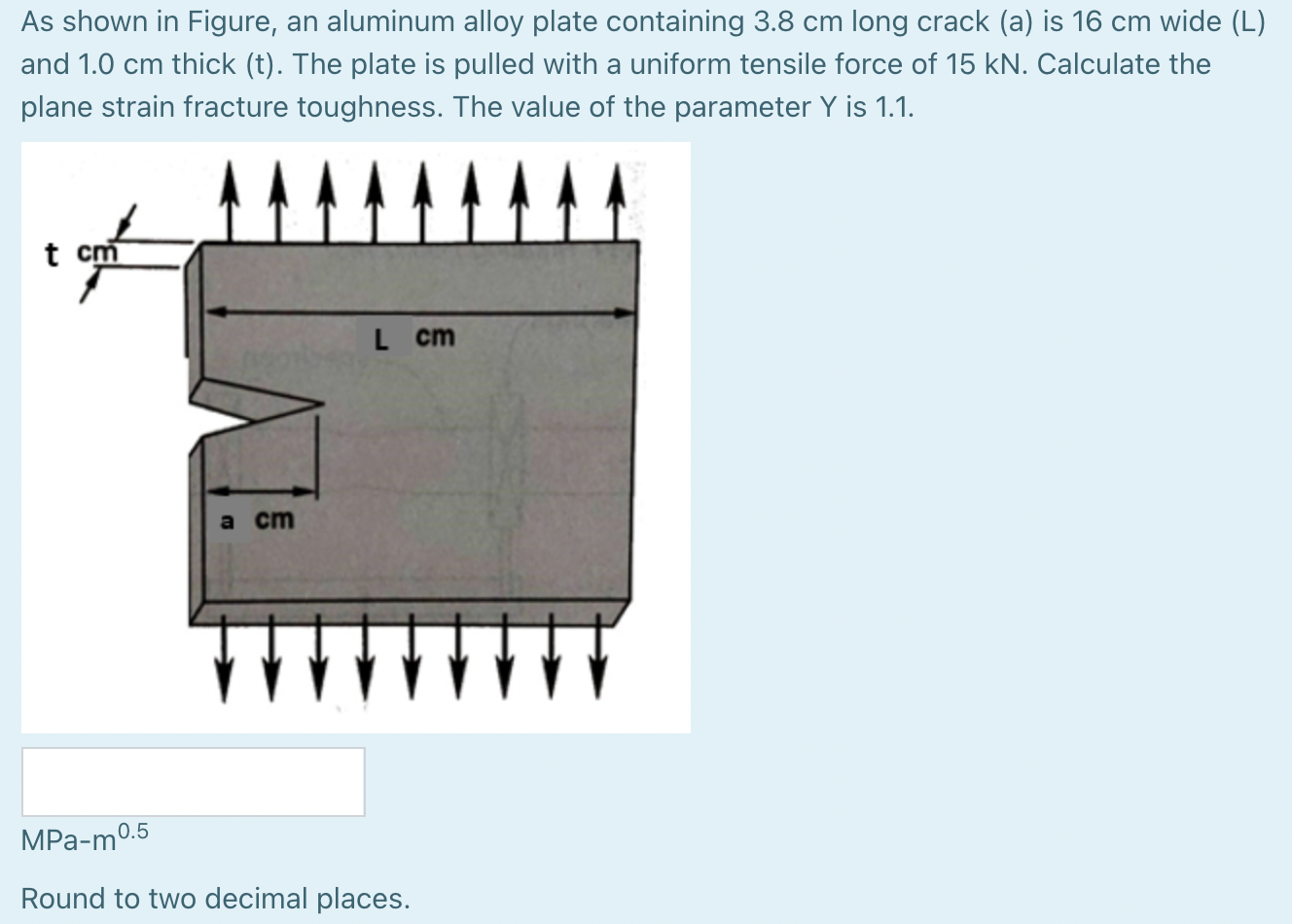 As shown in Figure, an aluminum alloy plate containing 3.8 cm long crack (a) is 16 cm wide (L) and 1.0 cm thick (t). The plate is pulled with a uniform tensile force of 15 kN. Calculate the plane strain fracture toughness. The value of the parameter Y is 1.1.

t cm

L cm

a cm

MPa-m$^{0.5}$

Round to two decimal places.