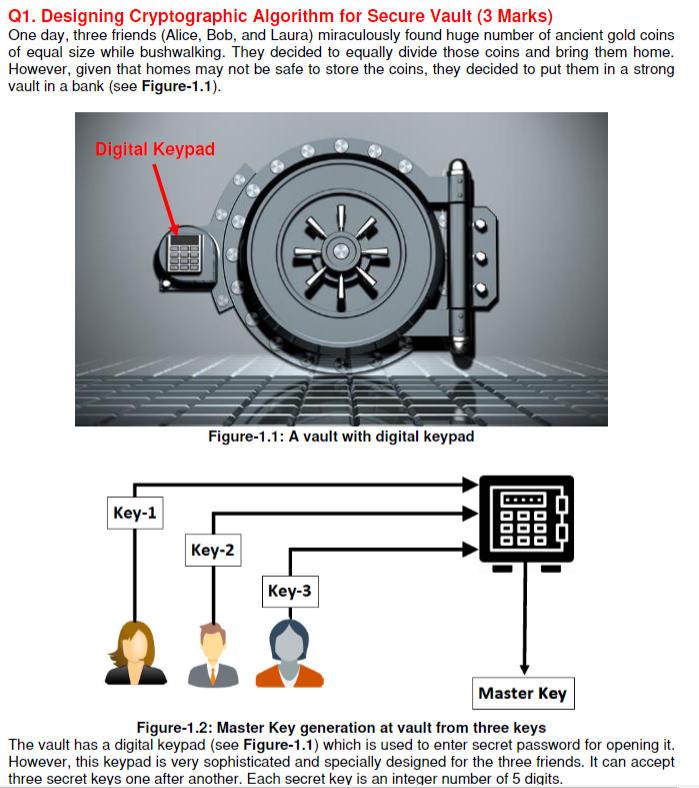 Q1. Designing Cryptographic Algorithm for Secure Vault (3 Marks)
One day, three friends (Alice, Bob, and Laura) miraculously found huge number of ancient gold coins of equal size while bushwalking. They decided to equally divide those coins and bring them home. However, given that homes may not be safe to store the coins, they decided to put them in a strong vault in a bank (see Figure-1.1).

Digital Keypad

Figure-1.1: A vault with digital keypad

Key-1
Key-2
Key-3
Master Key

Figure-1.2: Master Key generation at vault from three keys
The vault has a digital keypad (see Figure-1.1) which is used to enter secret password for opening it. However, this keypad is very sophisticated and specially designed for the three friends. It can accept three secret keys one after another. Each secret key is an integer number of 5 digits.