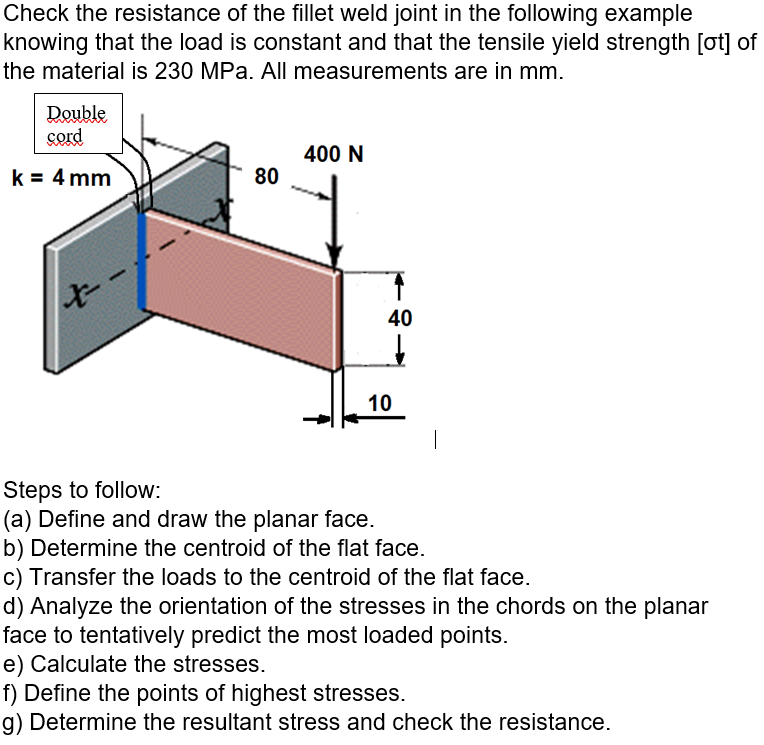 Check the resistance of the fillet weld joint in the following example knowing that the load is constant and that the tensile yield strength [σt] of the material is 230 MPa. All measurements are in mm.

Double cord

k = 4 mm

80

400 N

x

x

40

10

Steps to follow:
(a) Define and draw the planar face.
b) Determine the centroid of the flat face.
c) Transfer the loads to the centroid of the flat face.
d) Analyze the orientation of the stresses in the chords on the planar face to tentatively predict the most loaded points.
e) Calculate the stresses.
f) Define the points of highest stresses.
g) Determine the resultant stress and check the resistance.