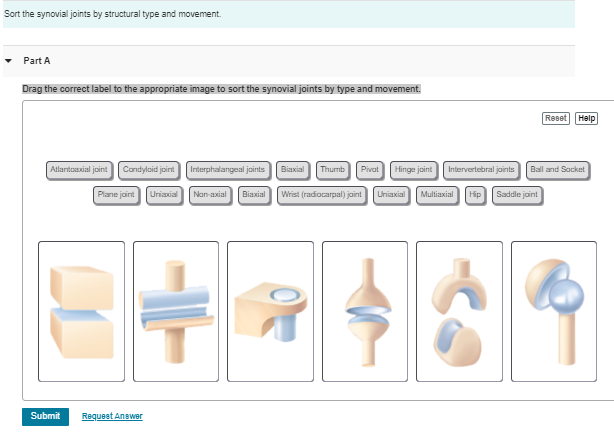 Sort the synovial joints by structural type and movement.

Part A

Drag the correct label to the appropriate image to sort the synovial joints by type and movement.

Reset Help

Atlantoaxial joint
Condyloid joint
Interphalangeal joints
Biaxial
Thumb
Pivot
Hinge joint
Intervertebral joints
Ball and Socket
Plane joint
Uniaxial
Non-axial
Biaxial
Wrist (radiocarpal) joint
Uniaxial
Multiaxial
Hip
Saddle joint

Submit
Request Answer