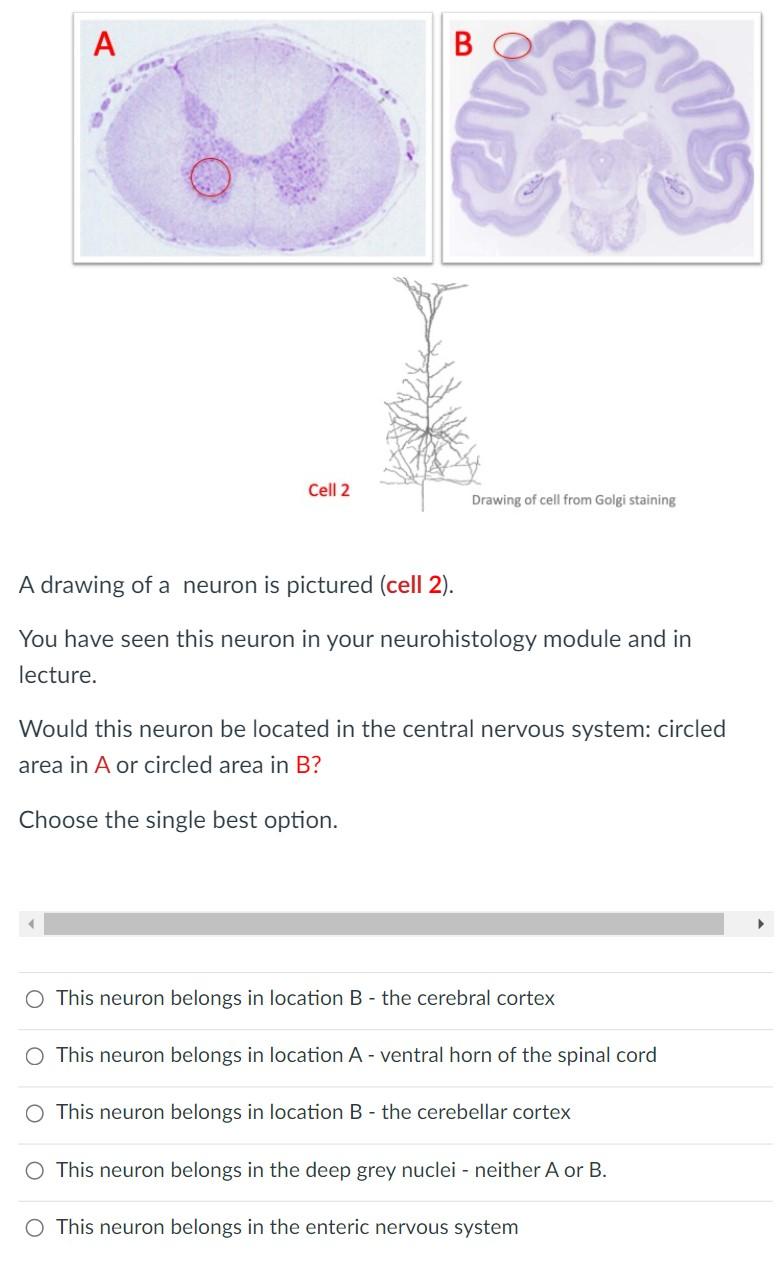 A

B

Cell 2

Drawing of cell from Golgi staining

A drawing of a neuron is pictured (cell 2).

You have seen this neuron in your neurohistology module and in lecture.

Would this neuron be located in the central nervous system: circled area in A or circled area in B?

Choose the single best option.

This neuron belongs in location B - the cerebral cortex

This neuron belongs in location A - ventral horn of the spinal cord

This neuron belongs in location B - the cerebellar cortex

This neuron belongs in the deep grey nuclei - neither A or B.

This neuron belongs in the enteric nervous system