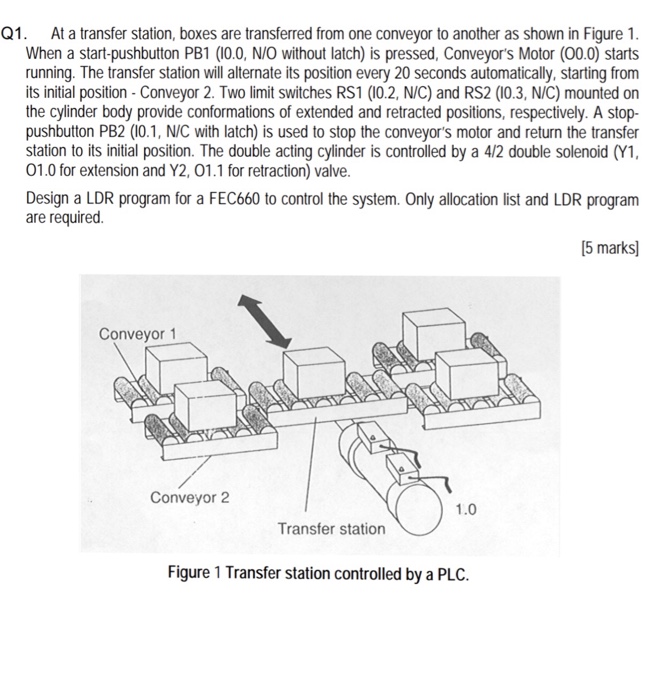 Q1. At a transfer station, boxes are transferred from one conveyor to another as shown in Figure 1. When a start-pushbutton PB1 (I0.0, N/O without latch) is pressed, Conveyor's Motor (O0.0) starts running. The transfer station will alternate its position every 20 seconds automatically, starting from its initial position - Conveyor 2. Two limit switches RS1 (I0.2, N/C) and RS2 (I0.3, N/C) mounted on the cylinder body provide conformations of extended and retracted positions, respectively. A stop-pushbutton PB2 (I0.1, N/C with latch) is used to stop the conveyor's motor and return the transfer station to its initial position. The double acting cylinder is controlled by a 4/2 double solenoid (Y1, O1.0 for extension and Y2, O1.1 for retraction) valve.

Design a LDR program for a FEC660 to control the system. Only allocation list and LDR program are required.

[5 marks]

Conveyor 1

Conveyor 2

Transfer station

1.0

Figure 1 Transfer station controlled by a PLC.