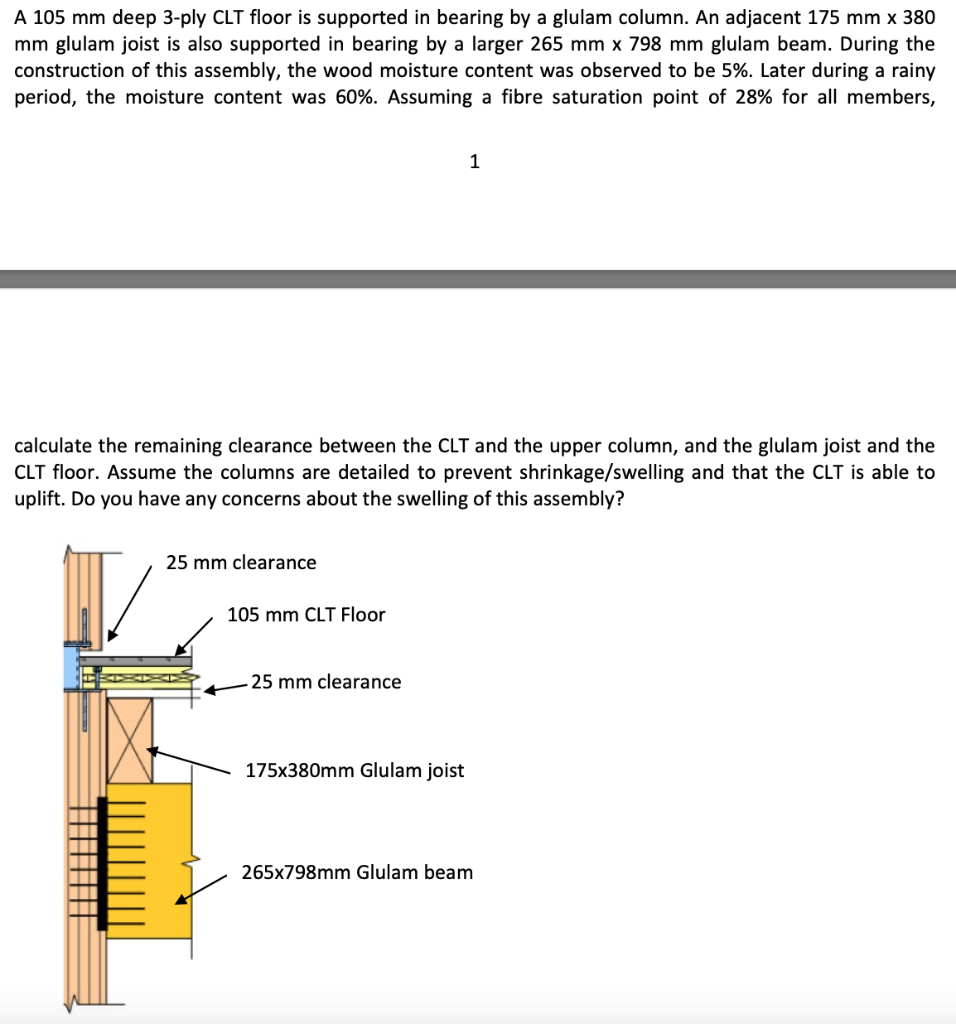 A 105 mm deep 3-ply CLT floor is supported in bearing by a glulam column. An adjacent 175 mm x 380 mm glulam joist is also supported in bearing by a larger 265 mm x 798 mm glulam beam. During the construction of this assembly, the wood moisture content was observed to be 5%. Later during a rainy period, the moisture content was 60%. Assuming a fibre saturation point of 28% for all members,

1

calculate the remaining clearance between the CLT and the upper column, and the glulam joist and the CLT floor. Assume the columns are detailed to prevent shrinkage/swelling and that the CLT is able to uplift. Do you have any concerns about the swelling of this assembly?

25 mm clearance

105 mm CLT Floor

25 mm clearance

175x380mm Glulam joist

265x798mm Glulam beam