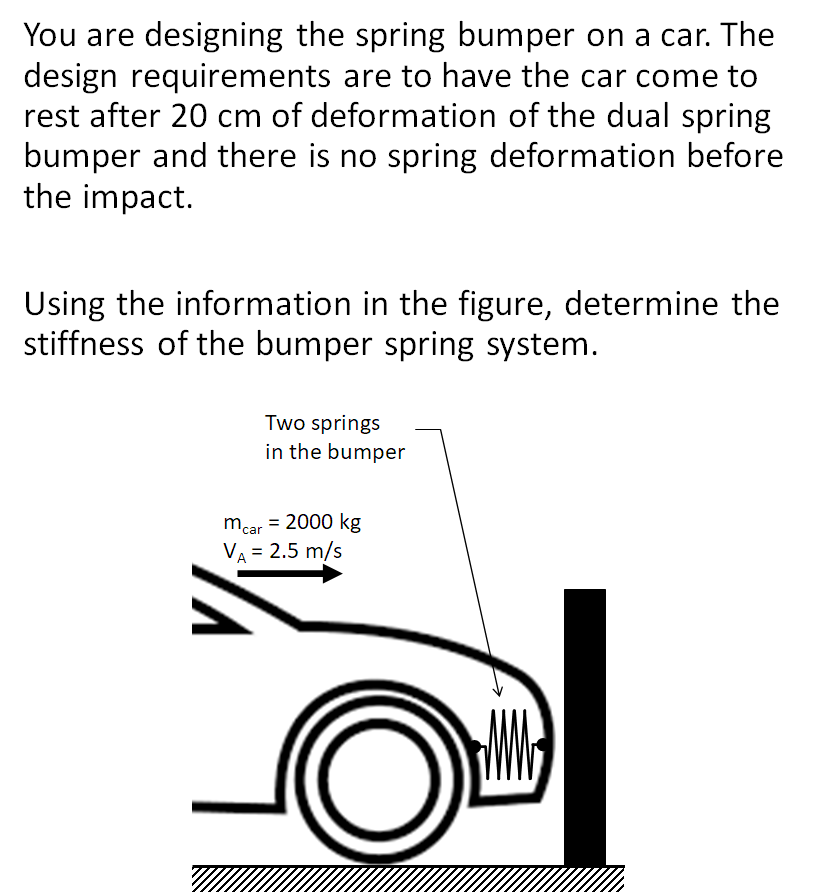 You are designing the spring bumper on a car. The design requirements are to have the car come to rest after 20 cm of deformation of the dual spring bumper and there is no spring deformation before the impact.

Using the information in the figure, determine the stiffness of the bumper spring system.

Two springs in the bumper

$m_{car}$ = 2000 kg
$V_A$ = 2.5 m/s