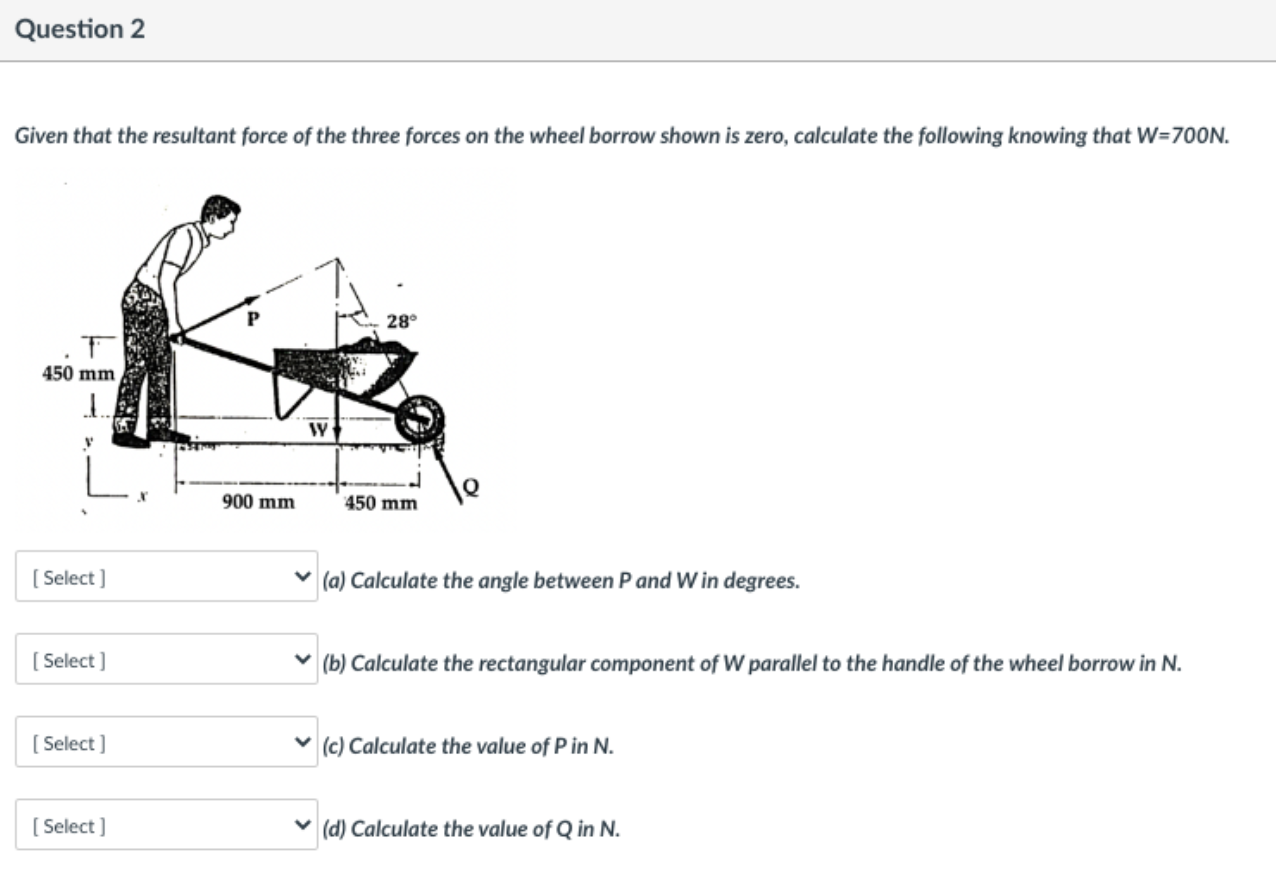 Question 2

Given that the resultant force of the three forces on the wheel borrow shown is zero, calculate the following knowing that W=700N.

P
28°
450 mm
W
y
x
900 mm
450 mm
Q

[ Select ] (a) Calculate the angle between P and W in degrees.

[ Select ] (b) Calculate the rectangular component of W parallel to the handle of the wheel borrow in N.

[ Select ] (c) Calculate the value of P in N.

[ Select ] (d) Calculate the value of Q in N.