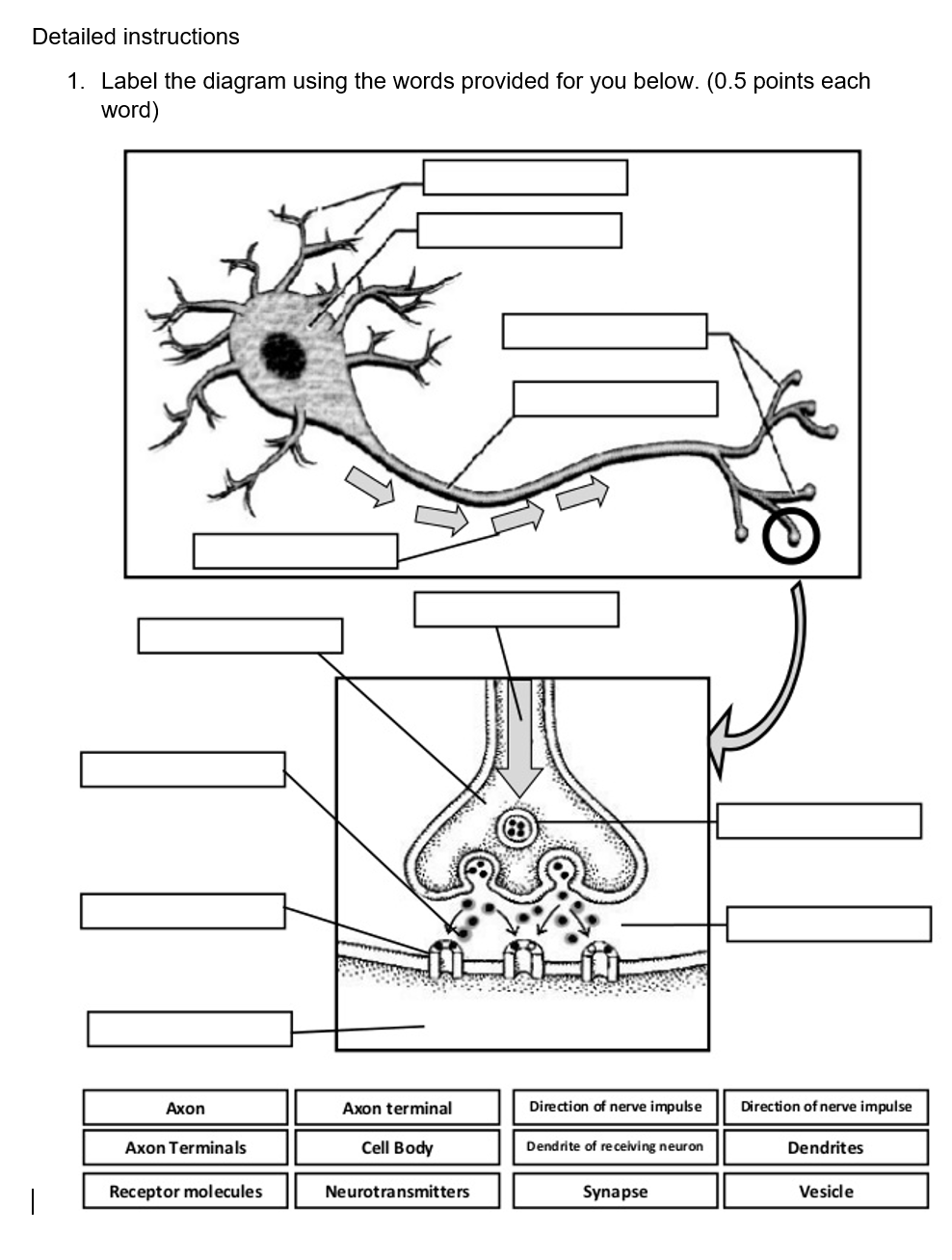 Detailed instructions

1. Label the diagram using the words provided for you below. (0.5 points each word)

| Axon | Axon terminal | Direction of nerve impulse | Direction of nerve impulse |
|---|---|---|---|
| Axon Terminals | Cell Body | Dendrite of receiving neuron | Dendrites |
| Receptor molecules | Neurotransmitters | Synapse | Vesicle |