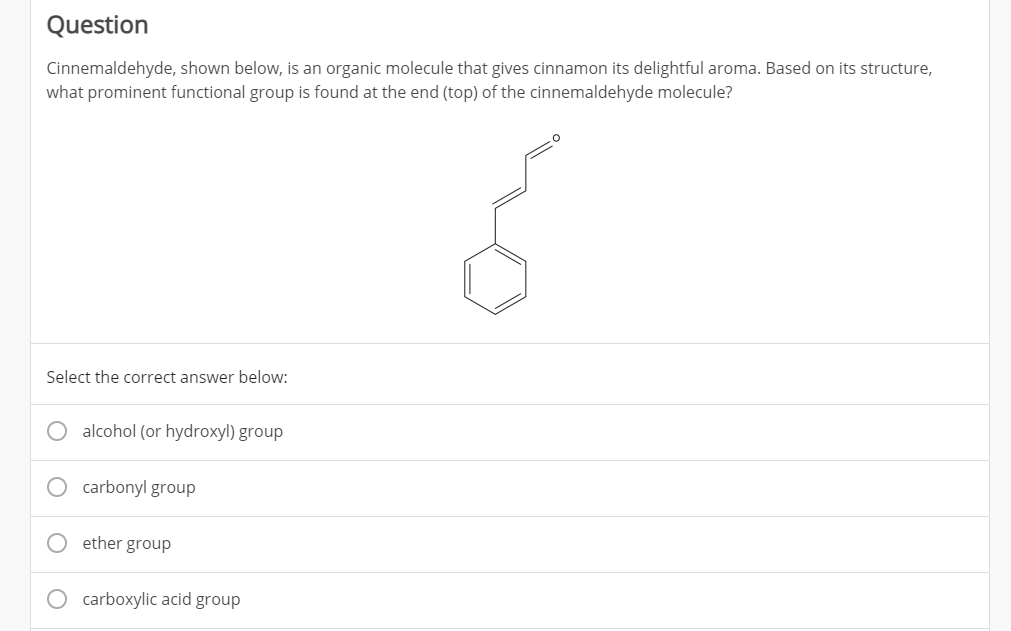 Question

Cinnemaldehyde, shown below, is an organic molecule that gives cinnamon its delightful aroma. Based on its structure, what prominent functional group is found at the end (top) of the cinnemaldehyde molecule?

O

Select the correct answer below:

alcohol (or hydroxyl) group

carbonyl group

ether group

carboxylic acid group