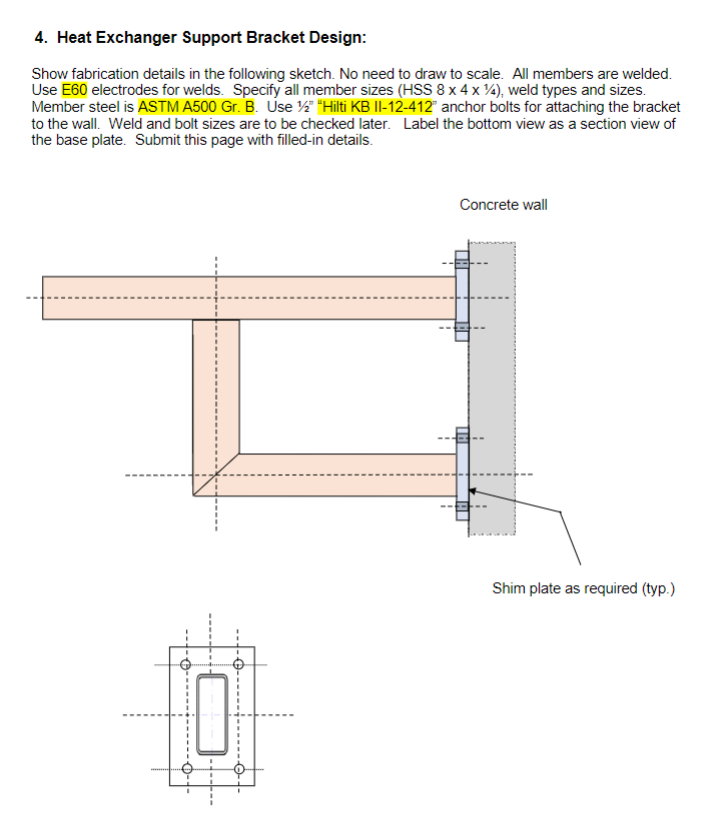 4. Heat Exchanger Support Bracket Design:

Show fabrication details in the following sketch. No need to draw to scale. All members are welded. Use E60 electrodes for welds. Specify all member sizes (HSS 8 x 4 x ¼), weld types and sizes. Member steel is ASTM A500 Gr. B. Use ½" "Hilti KB II-12-412" anchor bolts for attaching the bracket to the wall. Weld and bolt sizes are to be checked later. Label the bottom view as a section view of the base plate. Submit this page with filled-in details.

Concrete wall

Shim plate as required (typ.)