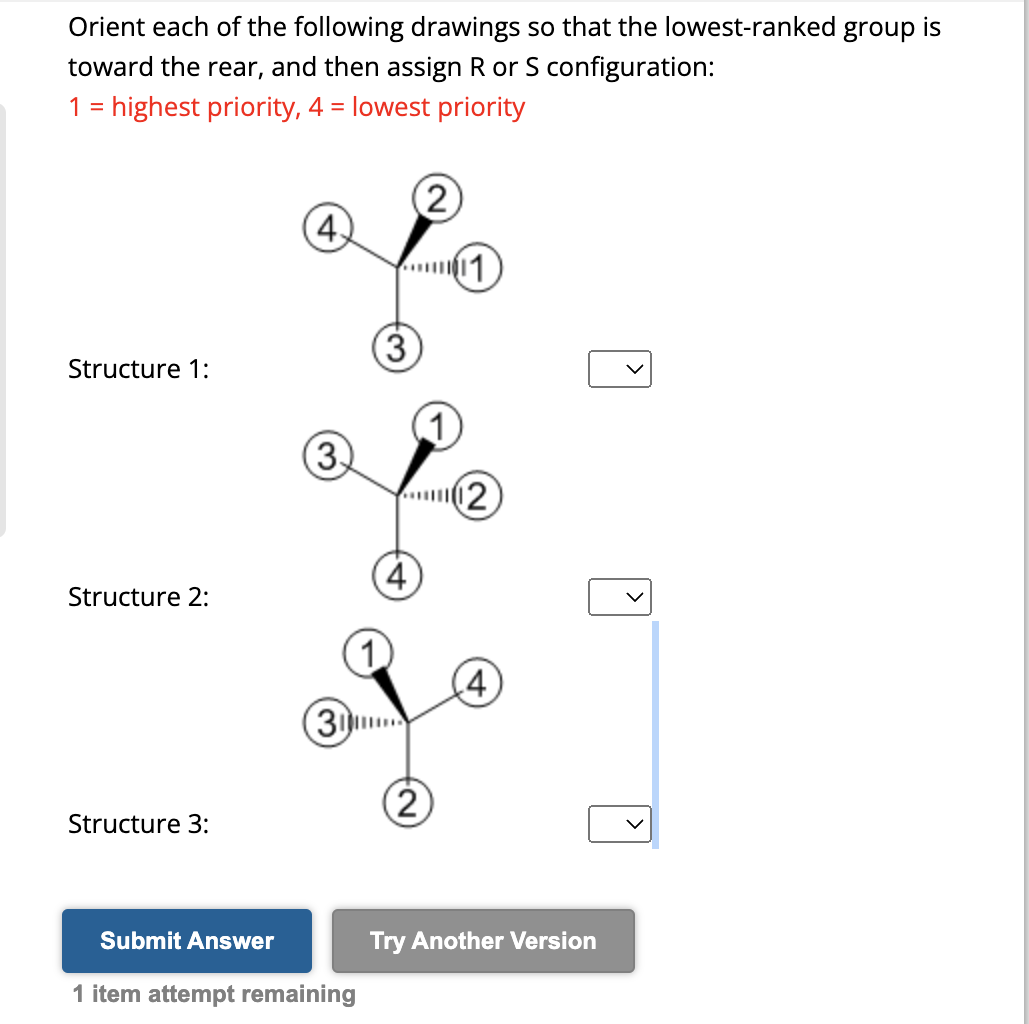 Orient each of the following drawings so that the lowest-ranked group is toward the rear, and then assign R or S configuration:
1 = highest priority, 4 = lowest priority

4
2
1
3
Structure 1:

3
1
2
4
Structure 2:

1
4
3
2
Structure 3:

Submit Answer
Try Another Version
1 item attempt remaining