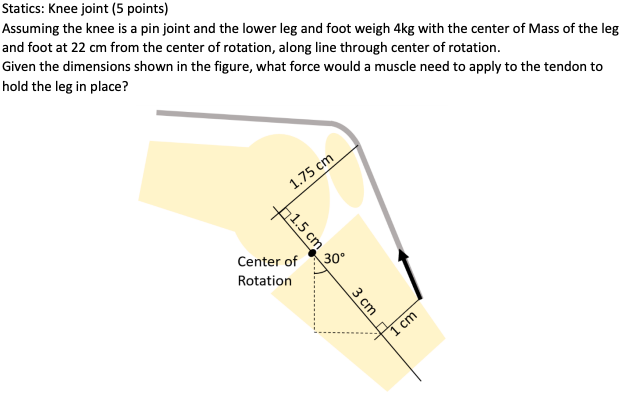 Statics: Knee joint (5 points)
Assuming the knee is a pin joint and the lower leg and foot weigh 4kg with the center of Mass of the leg and foot at 22 cm from the center of rotation, along line through center of rotation.
Given the dimensions shown in the figure, what force would a muscle need to apply to the tendon to hold the leg in place?

1.75 cm
1.5 cm
Center of Rotation
30°
3 cm
1 cm