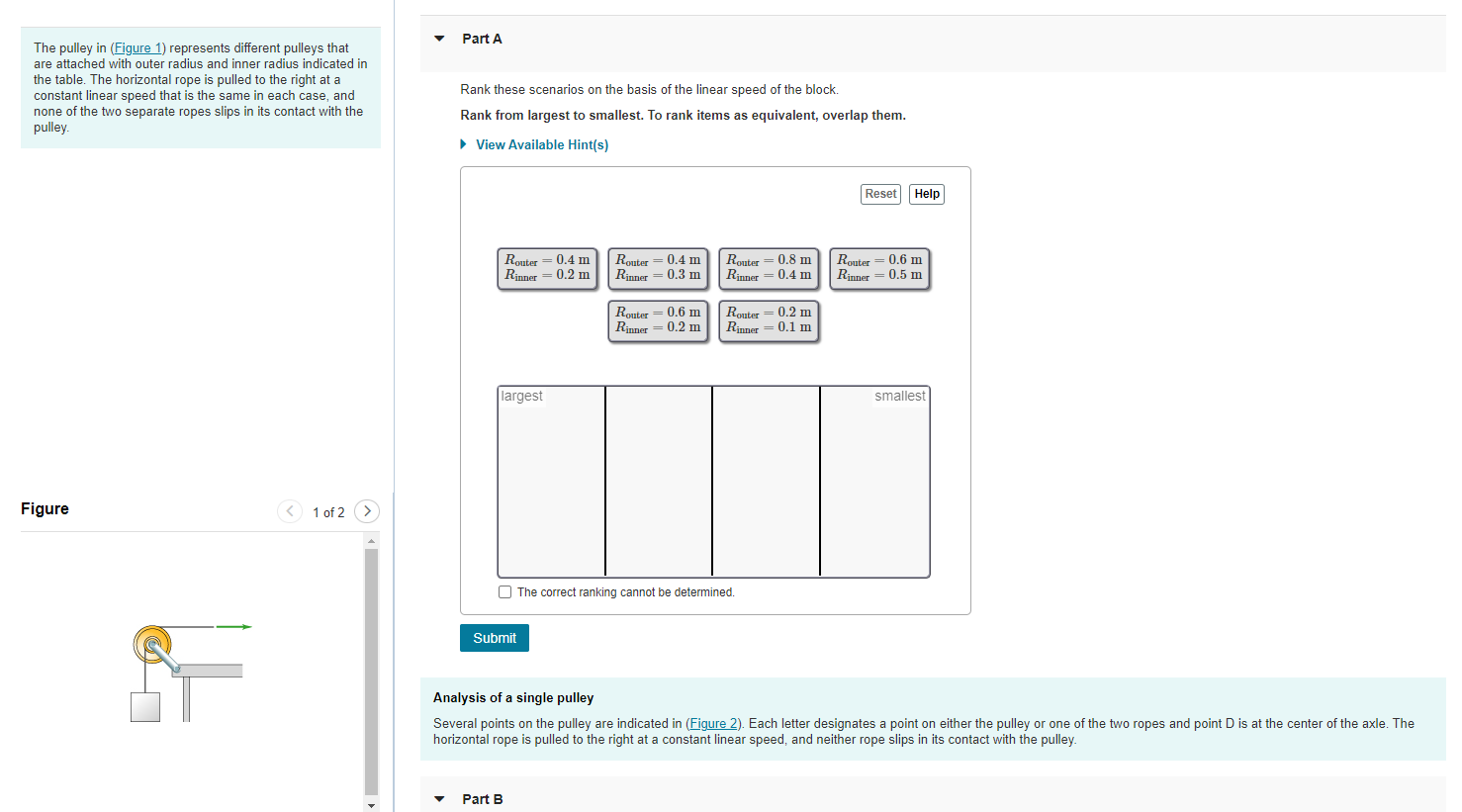 The pulley in (Figure 1) represents different pulleys that are attached with outer radius and inner radius indicated in the table. The horizontal rope is pulled to the right at a constant linear speed that is the same in each case, and none of the two separate ropes slips in its contact with the pulley.

Figure

1 of 2

Part A

Rank these scenarios on the basis of the linear speed of the block.

Rank from largest to smallest. To rank items as equivalent, overlap them.

View Available Hint(s)

Reset Help

$R_{outer} = 0.4$ m $R_{inner} = 0.2$ m

$R_{outer} = 0.4$ m $R_{inner} = 0.3$ m

$R_{outer} = 0.8$ m $R_{inner} = 0.4$ m

$R_{outer} = 0.6$ m $R_{inner} = 0.5$ m

$R_{outer} = 0.6$ m $R_{inner} = 0.2$ m

$R_{outer} = 0.2$ m $R_{inner} = 0.1$ m

largest

smallest

The correct ranking cannot be determined.

Submit

Analysis of a single pulley

Several points on the pulley are indicated in (Figure 2). Each letter designates a point on either the pulley or one of the two ropes and point D is at the center of the axle. The horizontal rope is pulled to the right at a constant linear speed, and neither rope slips in its contact with the pulley.

Part B