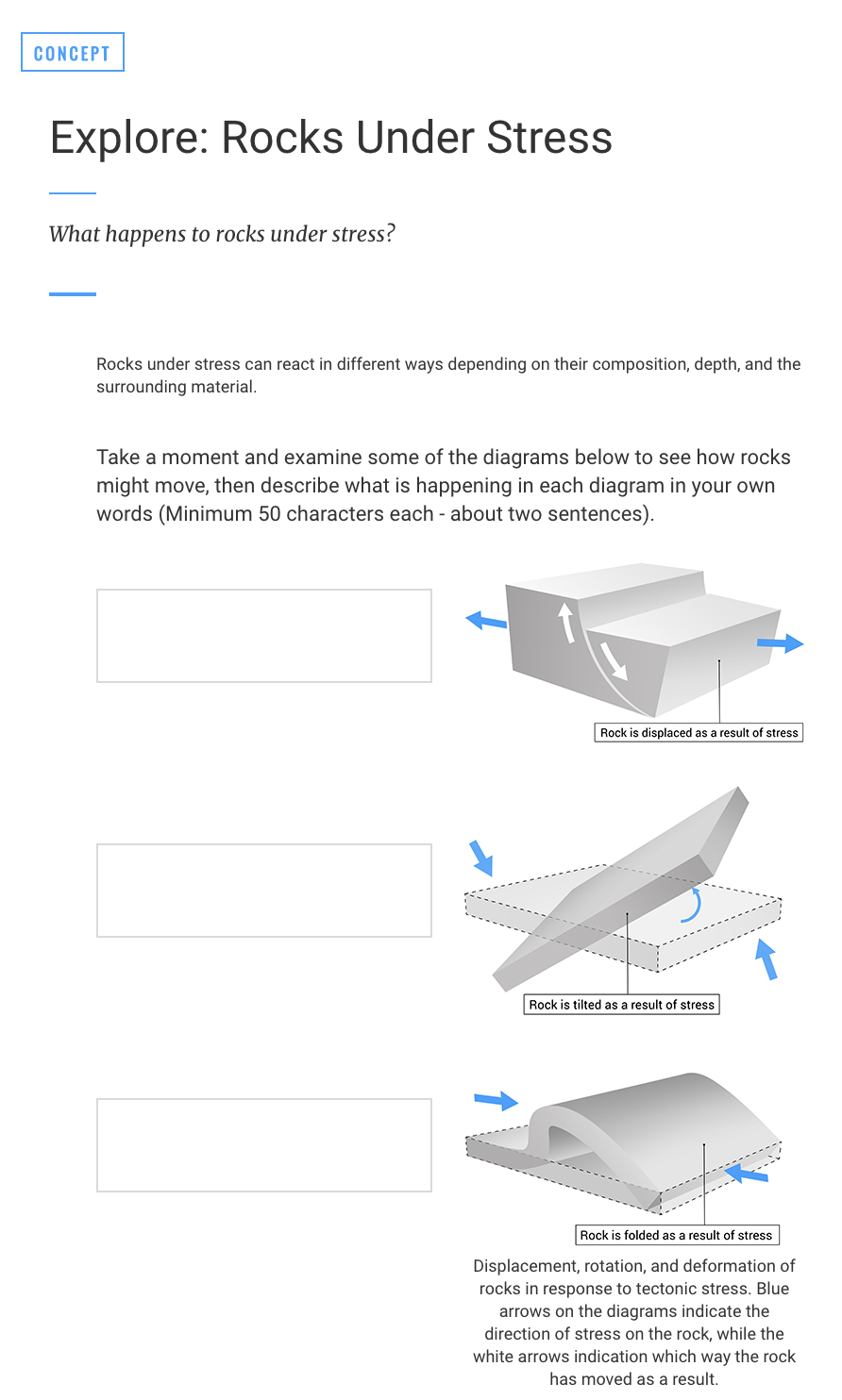 CONCEPT

Explore: Rocks Under Stress

What happens to rocks under stress?

Rocks under stress can react in different ways depending on their composition, depth, and the surrounding material.

Take a moment and examine some of the diagrams below to see how rocks might move, then describe what is happening in each diagram in your own words (Minimum 50 characters each - about two sentences).

Rock is displaced as a result of stress

Rock is tilted as a result of stress

Rock is folded as a result of stress

Displacement, rotation, and deformation of rocks in response to tectonic stress. Blue arrows on the diagrams indicate the direction of stress on the rock, while the white arrows indication which way the rock has moved as a result.