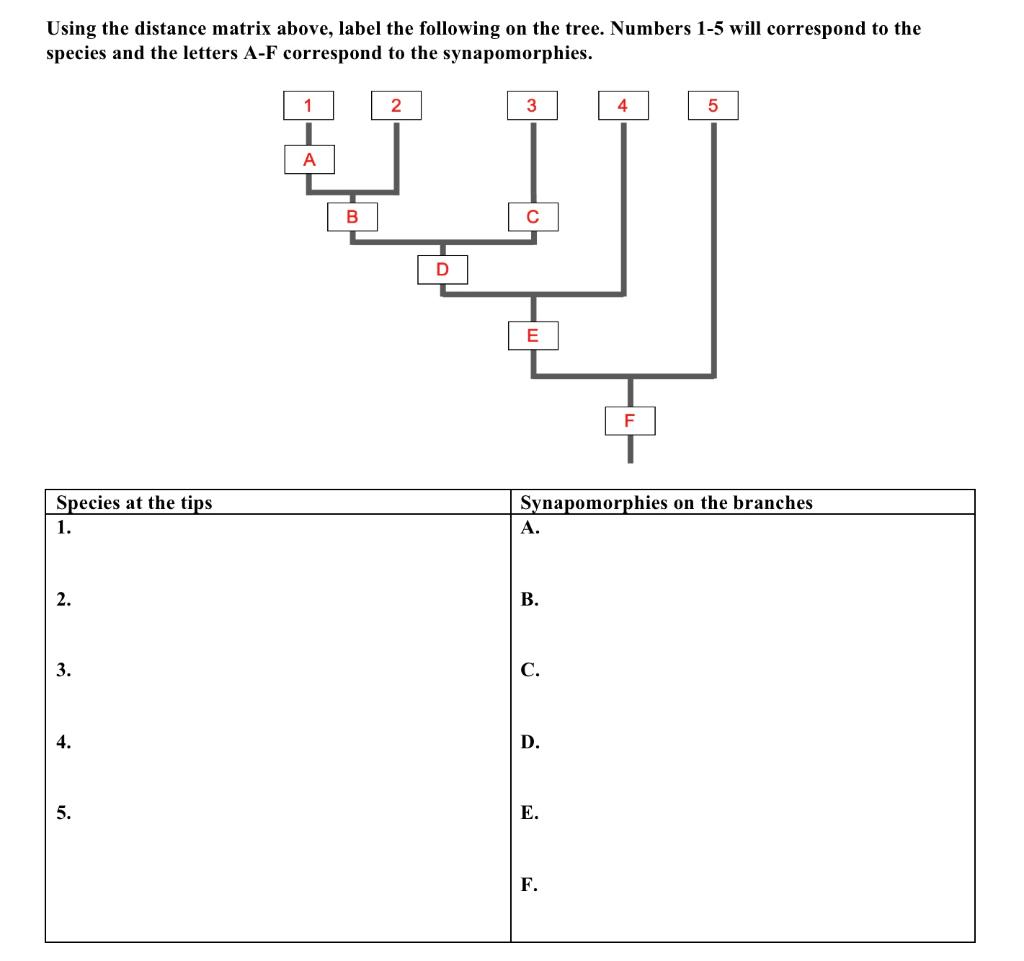 Using the distance matrix above, label the following on the tree. Numbers 1-5 will correspond to the species and the letters A-F correspond to the synapomorphies.

1
2
3
4
5
A
B
C
D
E
F

| Species at the tips | Synapomorphies on the branches |
|---|---|
| 1. | A. |
| 2. | B. |
| 3. | C. |
| 4. | D. |
| 5. | E. |
| | F. |