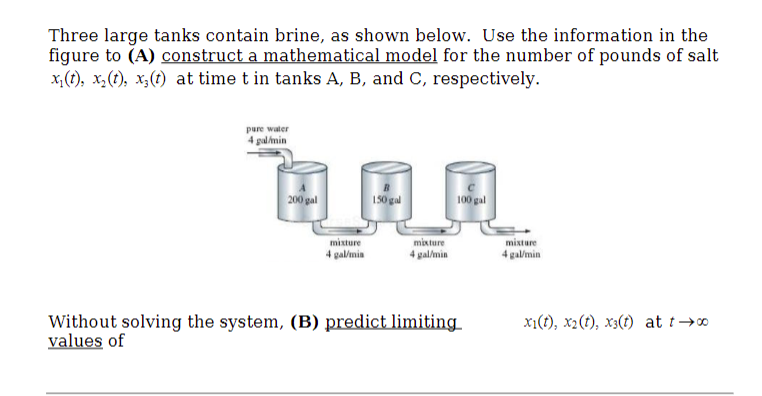 Three large tanks contain brine, as shown below. Use the information in the figure to **(A)** construct a mathematical model for the number of pounds of salt $x_1(t)$, $x_2(t)$, $x_3(t)$ at time t in tanks A, B, and C, respectively.

pure water
4 gal/min

A
200 gal

B
150 gal

C
100 gal

mixture
4 gal/min

mixture
4 gal/min

mixture
4 gal/min

Without solving the system, **(B)** predict limiting values of $x_1(t)$, $x_2(t)$, $x_3(t)$ at $t \to \infty$