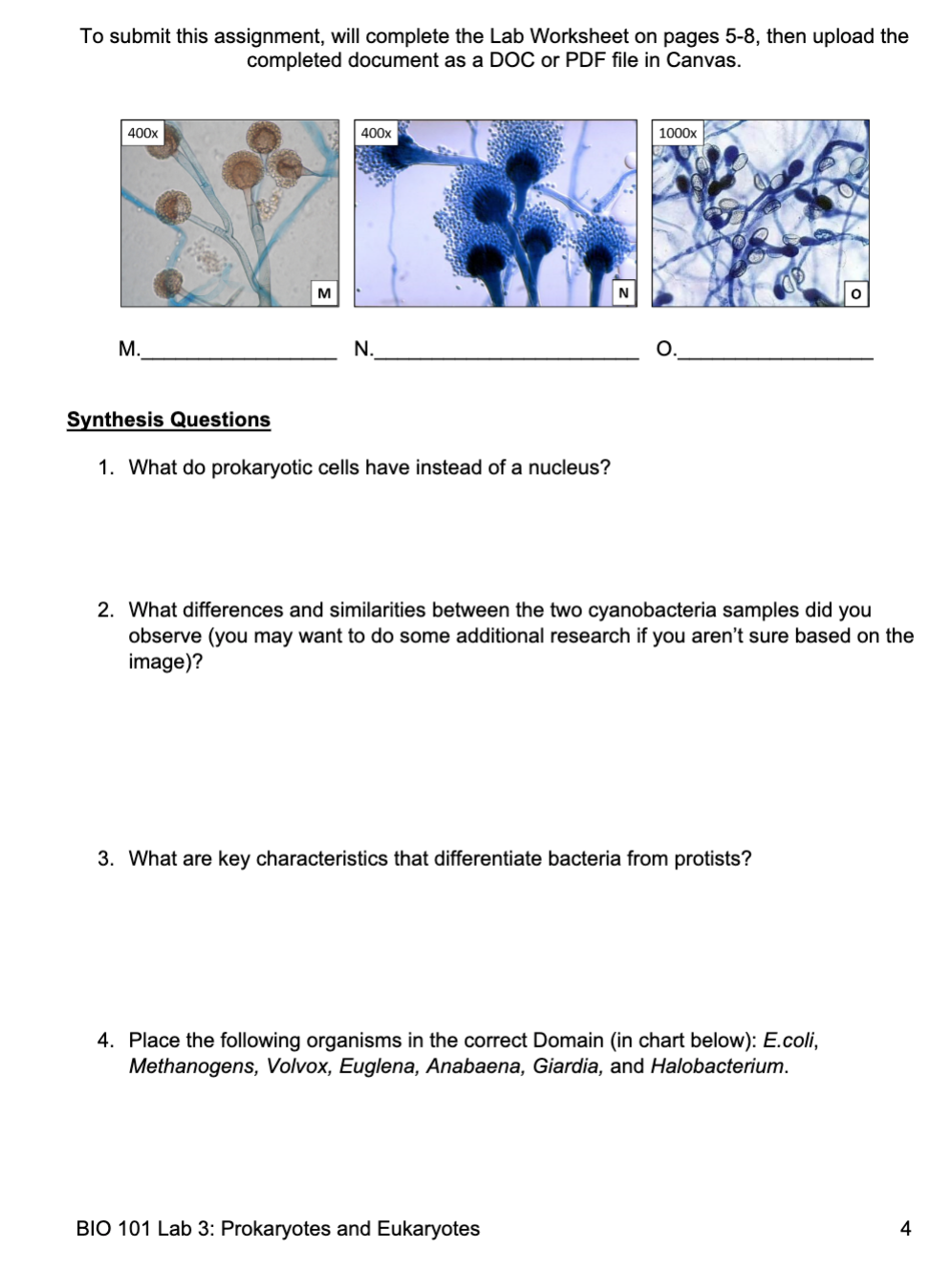 To submit this assignment, will complete the Lab Worksheet on pages 5-8, then upload the completed document as a DOC or PDF file in Canvas.

400x

M

400x

N

1000x

O

M.________________ N.______________________ O.________________

Synthesis Questions

1. What do prokaryotic cells have instead of a nucleus?

2. What differences and similarities between the two cyanobacteria samples did you observe (you may want to do some additional research if you aren't sure based on the image)?

3. What are key characteristics that differentiate bacteria from protists?

4. Place the following organisms in the correct Domain (in chart below): E.coli, Methanogens, Volvox, Euglena, Anabaena, Giardia, and Halobacterium.

BIO 101 Lab 3: Prokaryotes and Eukaryotes

4