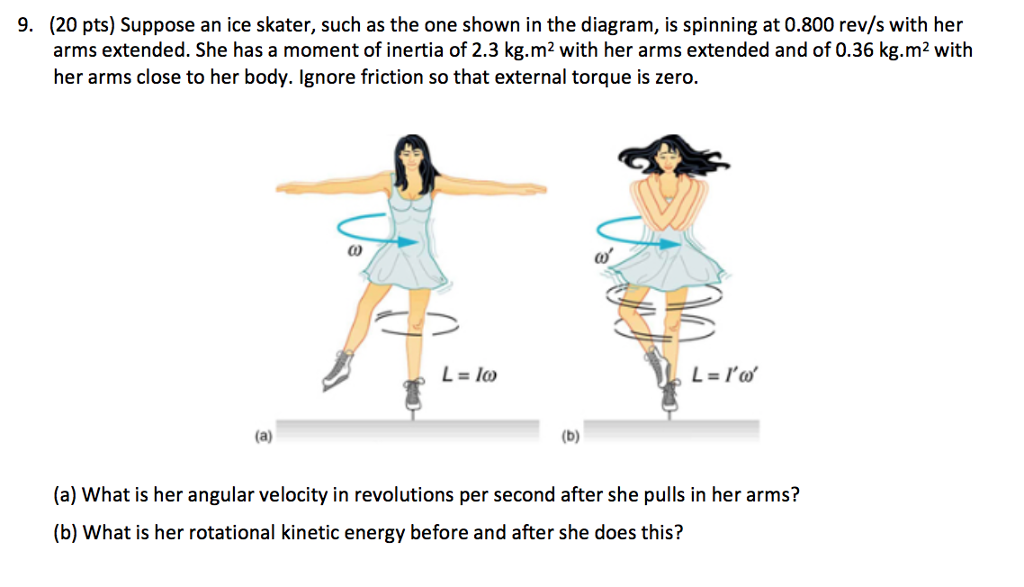 9. (20 pts) Suppose an ice skater, such as the one shown in the diagram, is spinning at 0.800 rev/s with her arms extended. She has a moment of inertia of 2.3 kg.m$^2$ with her arms extended and of 0.36 kg.m$^2$ with her arms close to her body. Ignore friction so that external torque is zero.

$\omega$

$L = I\omega$

(a)

$\omega'$

$L = I'\omega'$

(b)

(a) What is her angular velocity in revolutions per second after she pulls in her arms?

(b) What is her rotational kinetic energy before and after she does this?