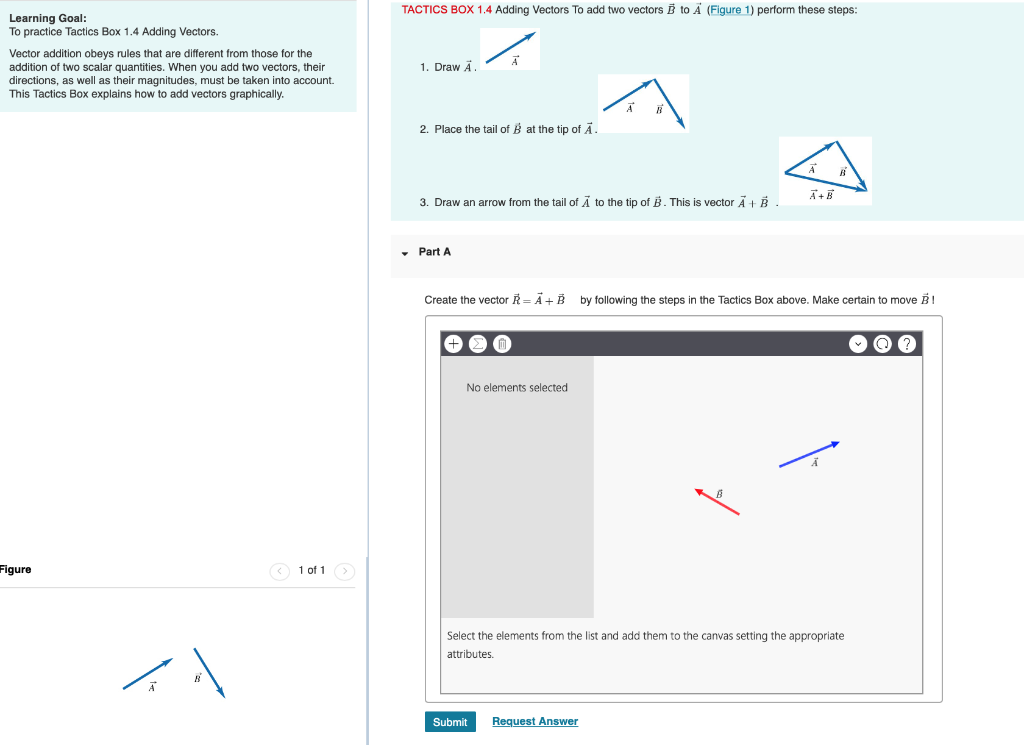 Learning Goal:
To practice Tactics Box 1.4 Adding Vectors.

Vector addition obeys rules that are different from those for the addition of two scalar quantities. When you add two vectors, their directions, as well as their magnitudes, must be taken into account. This Tactics Box explains how to add vectors graphically.

Figure

1 of 1

$\vec{A}$

$\vec{B}$

TACTICS BOX 1.4 Adding Vectors To add two vectors $\vec{B}$ to $\vec{A}$ (Figure 1) perform these steps:

1. Draw $\vec{A}$.

$\vec{A}$

2. Place the tail of $\vec{B}$ at the tip of $\vec{A}$.

$\vec{A}$ $\vec{B}$

3. Draw an arrow from the tail of $\vec{A}$ to the tip of $\vec{B}$. This is vector $\vec{A}+\vec{B}$.

$\vec{A}$ $\vec{B}$ $\vec{A}+\vec{B}$

Part A

Create the vector $\vec{R}=\vec{A}+\vec{B}$ by following the steps in the Tactics Box above. Make certain to move $\vec{B}$!

No elements selected

$\vec{A}$

$\vec{B}$

Select the elements from the list and add them to the canvas setting the appropriate attributes.

Submit

Request Answer