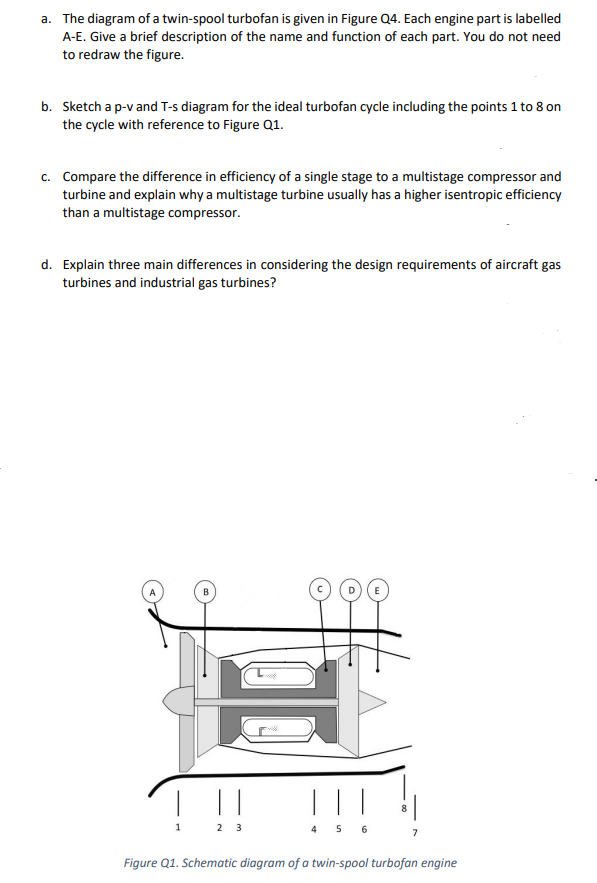 a. The diagram of a twin-spool turbofan is given in Figure Q4. Each engine part is labelled A-E. Give a brief description of the name and function of each part. You do not need to redraw the figure.

b. Sketch a p-v and T-s diagram for the ideal turbofan cycle including the points 1 to 8 on the cycle with reference to Figure Q1.

c. Compare the difference in efficiency of a single stage to a multistage compressor and turbine and explain why a multistage turbine usually has a higher isentropic efficiency than a multistage compressor.

d. Explain three main differences in considering the design requirements of aircraft gas turbines and industrial gas turbines?

A
B
C
D
E
1
2
3
4
5
6
8
7

Figure Q1. Schematic diagram of a twin-spool turbofan engine