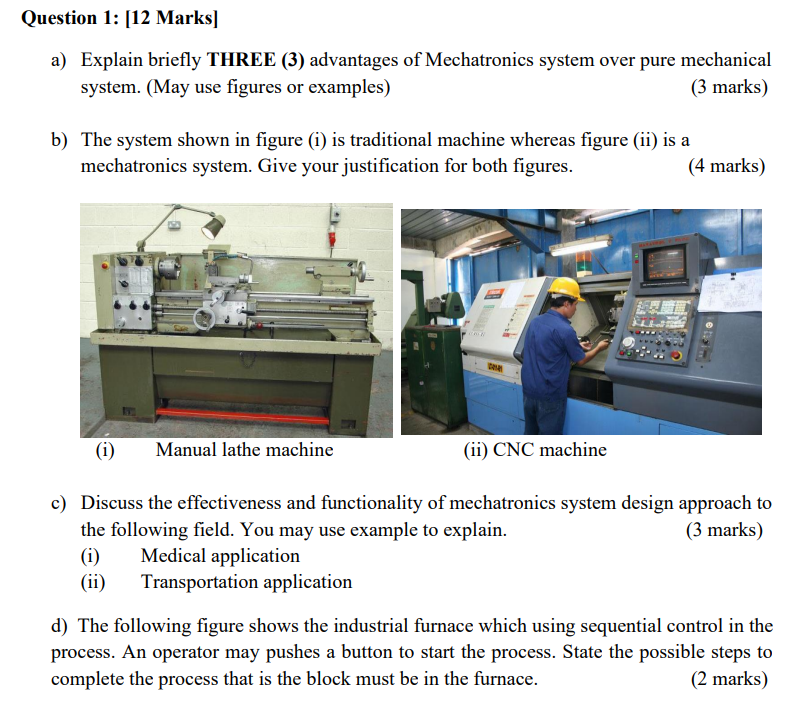 Question 1: [12 Marks]

a) Explain briefly THREE (3) advantages of Mechatronics system over pure mechanical system. (May use figures or examples) (3 marks)

b) The system shown in figure (i) is traditional machine whereas figure (ii) is a mechatronics system. Give your justification for both figures. (4 marks)

(i) Manual lathe machine

(ii) CNC machine

c) Discuss the effectiveness and functionality of mechatronics system design approach to the following field. You may use example to explain. (3 marks)
(i) Medical application
(ii) Transportation application

d) The following figure shows the industrial furnace which using sequential control in the process. An operator may pushes a button to start the process. State the possible steps to complete the process that is the block must be in the furnace. (2 marks)