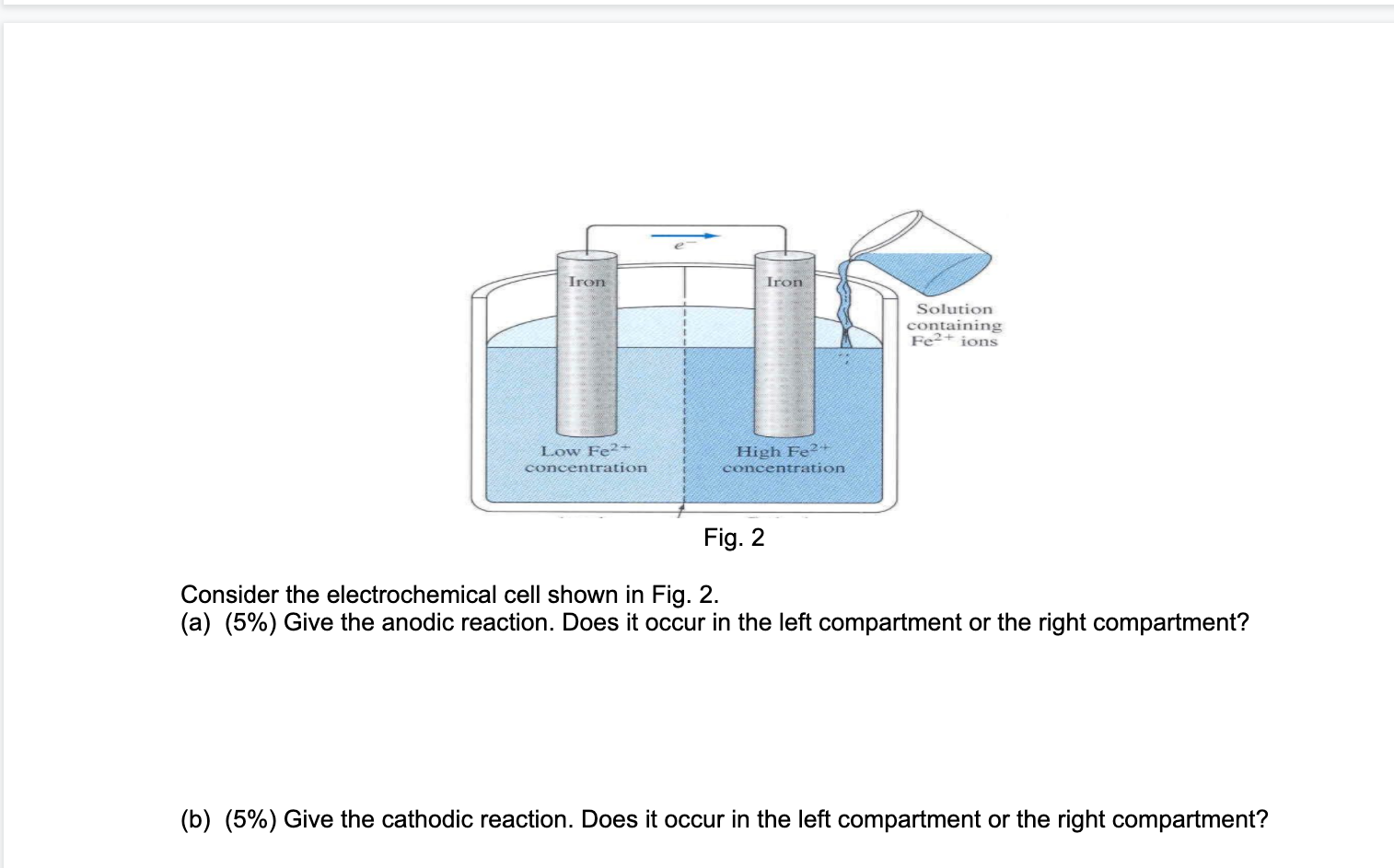 $e^-$

Iron

Iron

Solution containing $Fe^{2+}$ ions

Low $Fe^{2+}$ concentration

High $Fe^{2+}$ concentration

Fig. 2

Consider the electrochemical cell shown in Fig. 2.
(a) (5%) Give the anodic reaction. Does it occur in the left compartment or the right compartment?

(b) (5%) Give the cathodic reaction. Does it occur in the left compartment or the right compartment?