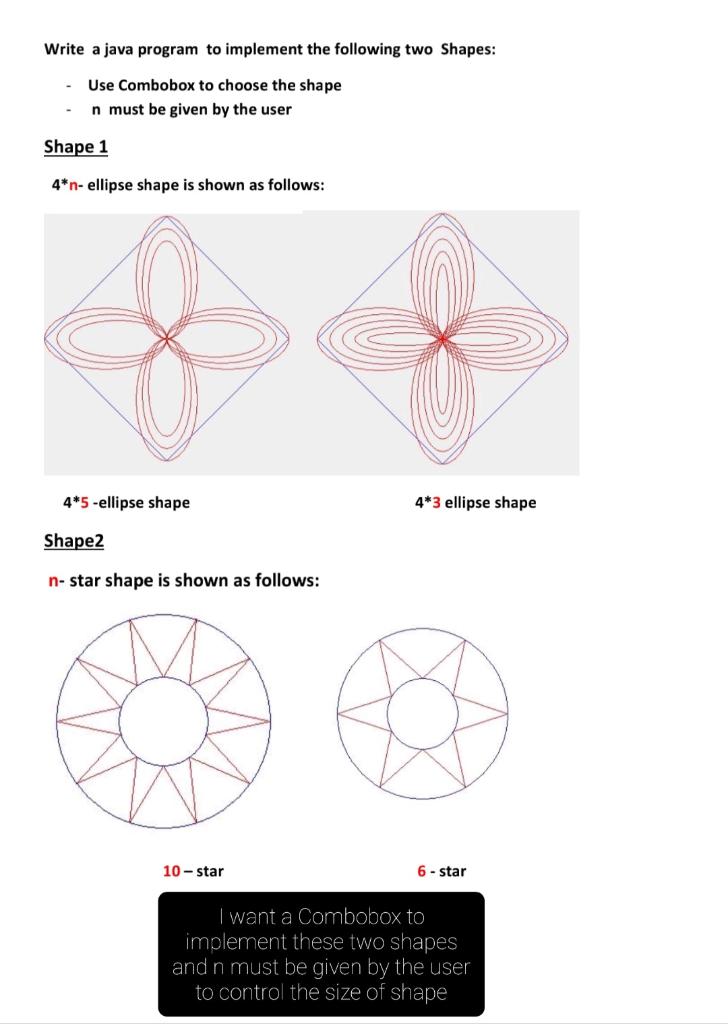 Write a java program to implement the following two Shapes:

- Use Combobox to choose the shape
- n must be given by the user

Shape 1

4*n- ellipse shape is shown as follows:

4*5 -ellipse shape

4*3 ellipse shape

Shape2

n- star shape is shown as follows:

10 – star

6 - star

I want a Combobox to implement these two shapes and n must be given by the user to control the size of shape