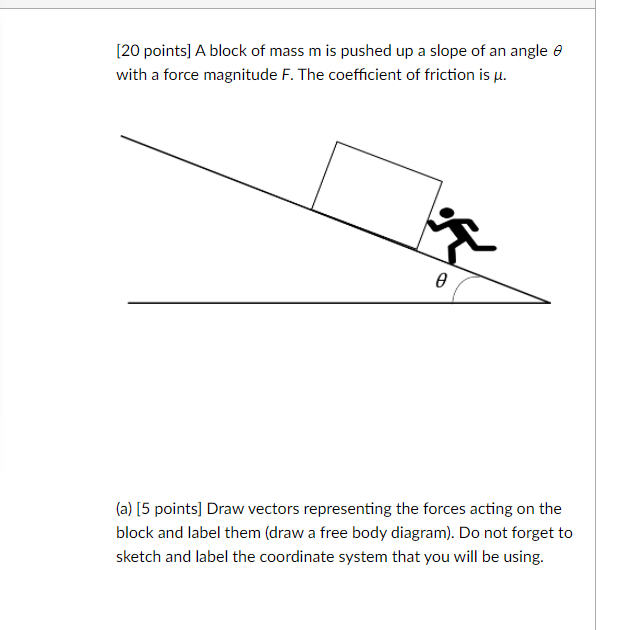 [20 points] A block of mass m is pushed up a slope of an angle $\theta$ with a force magnitude $F$. The coefficient of friction is $\mu$.

$\theta$

(a) [5 points] Draw vectors representing the forces acting on the block and label them (draw a free body diagram). Do not forget to sketch and label the coordinate system that you will be using.