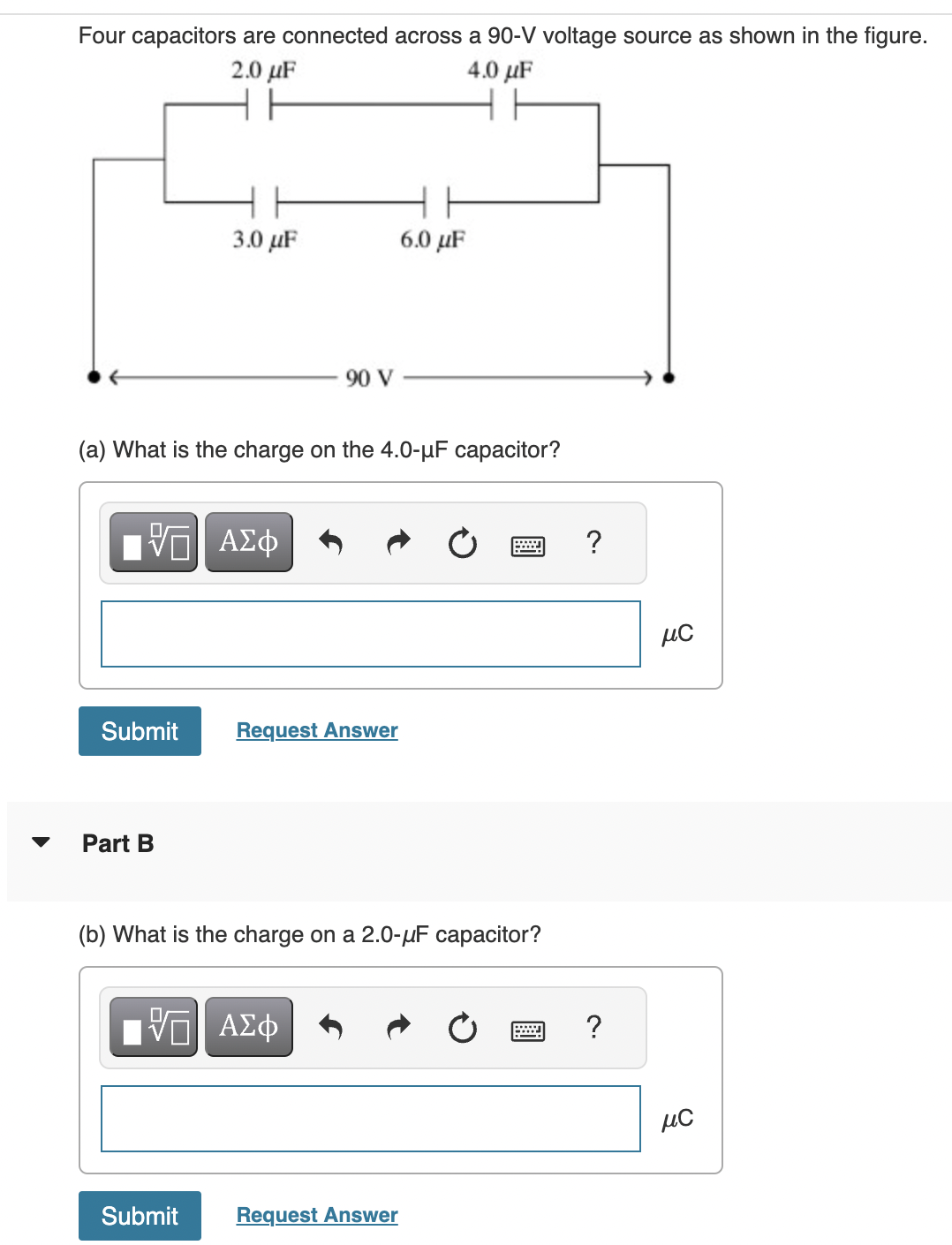 Four capacitors are connected across a 90-V voltage source as shown in the figure.

2.0 $\mu$F
4.0 $\mu$F
3.0 $\mu$F
6.0 $\mu$F
90 V

(a) What is the charge on the 4.0-μF capacitor?

ΑΣφ
?

$\mu$C

Submit
Request Answer

Part B

(b) What is the charge on a 2.0-$\mu$F capacitor?

ΑΣφ
?

$\mu$C

Submit
Request Answer