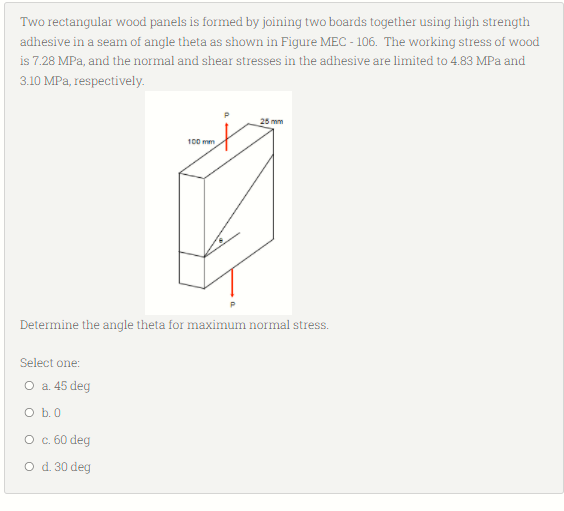 Two rectangular wood panels is formed by joining two boards together using high strength adhesive in a seam of angle theta as shown in Figure MEC - 106. The working stress of wood is 7.28 MPa, and the normal and shear stresses in the adhesive are limited to 4.83 MPa and 3.10 MPa, respectively.

P

25 mm

100 mm

θ

P

Determine the angle theta for maximum normal stress.

Select one:

a. 45 deg

b. 0

c. 60 deg

d. 30 deg