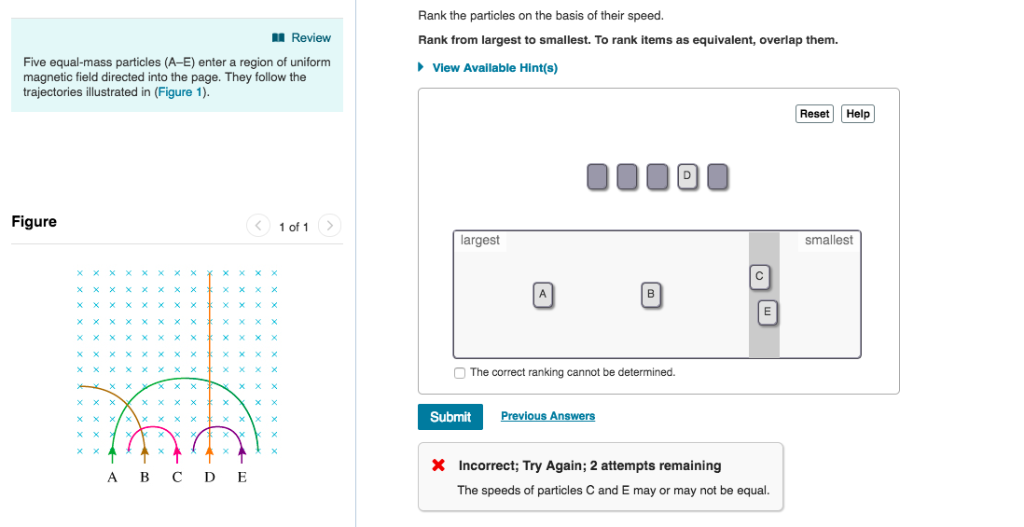 Review

Five equal-mass particles (A–E) enter a region of uniform magnetic field directed into the page. They follow the trajectories illustrated in (Figure 1).

Figure

1 of 1

A B C D E

Rank the particles on the basis of their speed.

Rank from largest to smallest. To rank items as equivalent, overlap them.

View Available Hint(s)

Reset Help

D

largest

smallest

A

B

C

E

The correct ranking cannot be determined.

Submit

Previous Answers

Incorrect; Try Again; 2 attempts remaining

The speeds of particles C and E may or may not be equal.