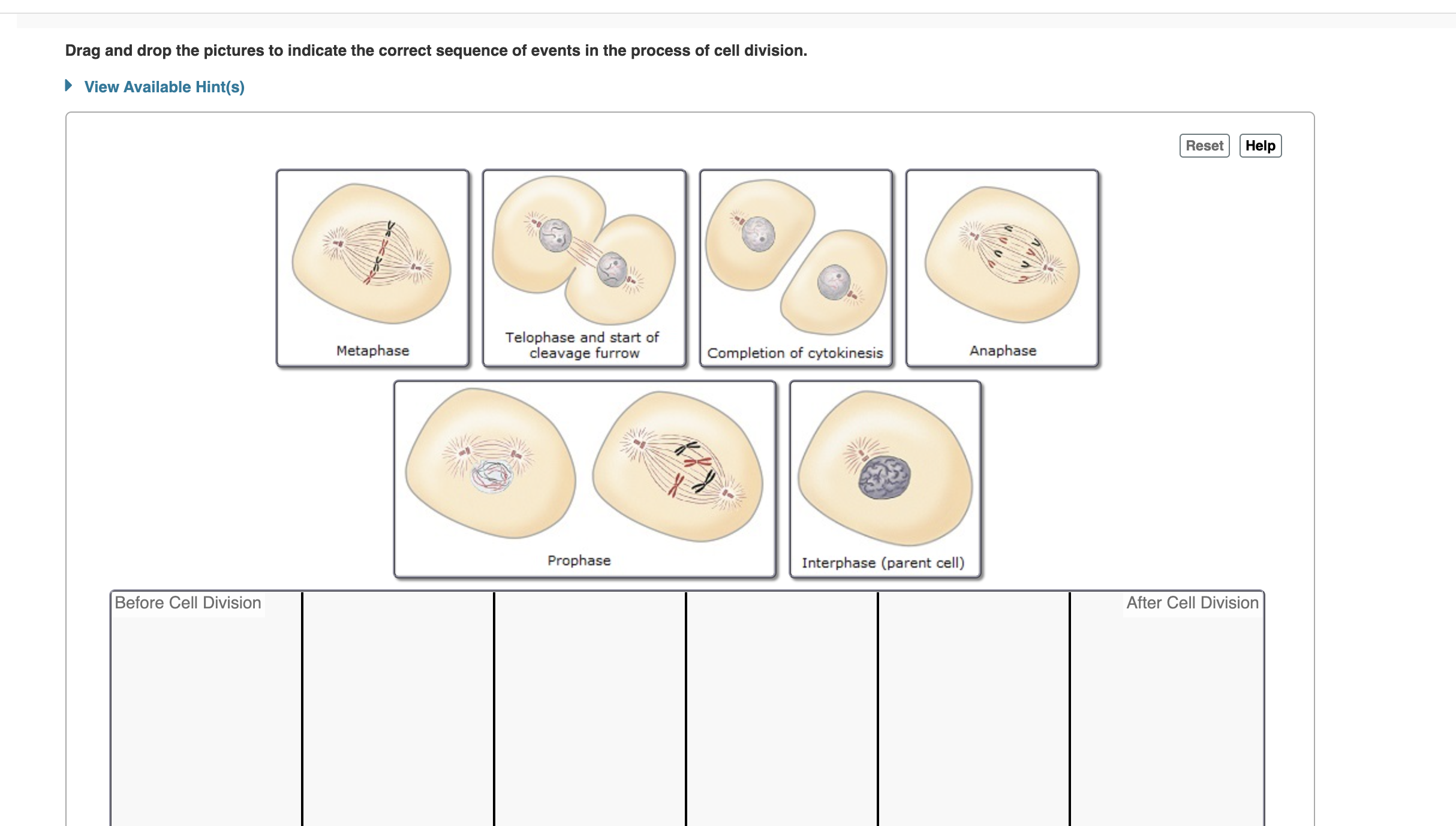 Drag and drop the pictures to indicate the correct sequence of events in the process of cell division.

View Available Hint(s)

Reset Help

Metaphase

Telophase and start of cleavage furrow

Completion of cytokinesis

Anaphase

Prophase

Interphase (parent cell)

Before Cell Division

After Cell Division