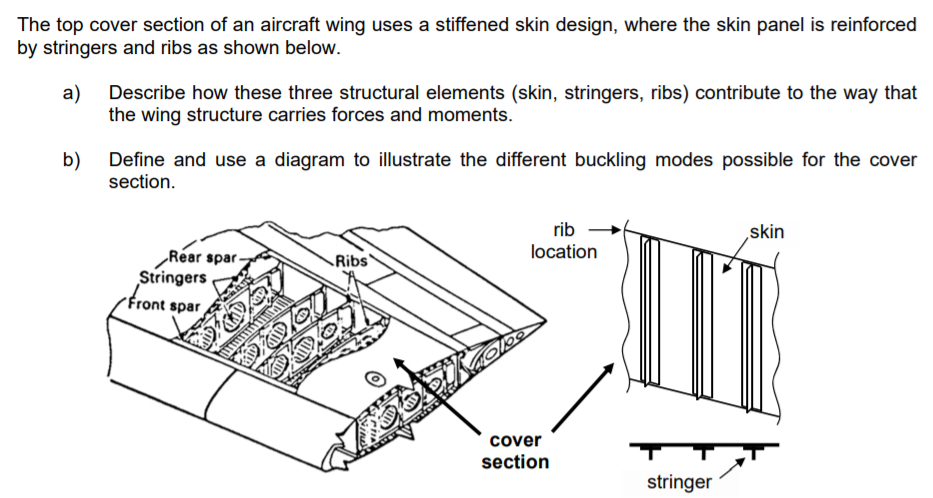 The top cover section of an aircraft wing uses a stiffened skin design, where the skin panel is reinforced by stringers and ribs as shown below.

a) Describe how these three structural elements (skin, stringers, ribs) contribute to the way that the wing structure carries forces and moments.

b) Define and use a diagram to illustrate the different buckling modes possible for the cover section.

Rear spar
Stringers
Front spar
Ribs
rib location
skin
cover section
stringer