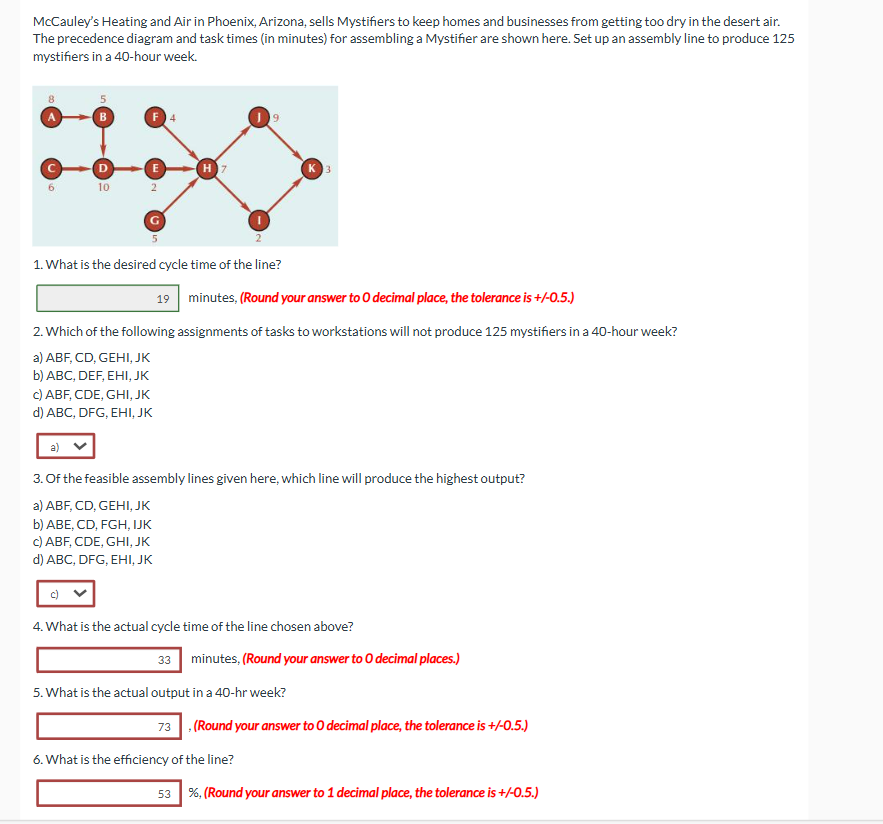 McCauley's Heating and Air in Phoenix, Arizona, sells Mystifiers to keep homes and businesses from getting too dry in the desert air. The precedence diagram and task times (in minutes) for assembling a Mystifier are shown here. Set up an assembly line to produce 125 mystifiers in a 40-hour week.

8 A
5 B
F 4
J 9
C 6
D 10
E 2
H 7
K 3
G 5
I 2

1. What is the desired cycle time of the line?

19 minutes, (Round your answer to 0 decimal place, the tolerance is +/-0.5.)

2. Which of the following assignments of tasks to workstations will not produce 125 mystifiers in a 40-hour week?

a) ABF, CD, GEHI, JK
b) ABC, DEF, EHI, JK
c) ABF, CDE, GHI, JK
d) ABC, DFG, EHI, JK

a)

3. Of the feasible assembly lines given here, which line will produce the highest output?

a) ABF, CD, GEHI, JK
b) ABE, CD, FGH, IJK
c) ABF, CDE, GHI, JK
d) ABC, DFG, EHI, JK

c)

4. What is the actual cycle time of the line chosen above?

33 minutes, (Round your answer to 0 decimal places.)

5. What is the actual output in a 40-hr week?

73 , (Round your answer to 0 decimal place, the tolerance is +/-0.5.)

6. What is the efficiency of the line?

53 %, (Round your answer to 1 decimal place, the tolerance is +/-0.5.)