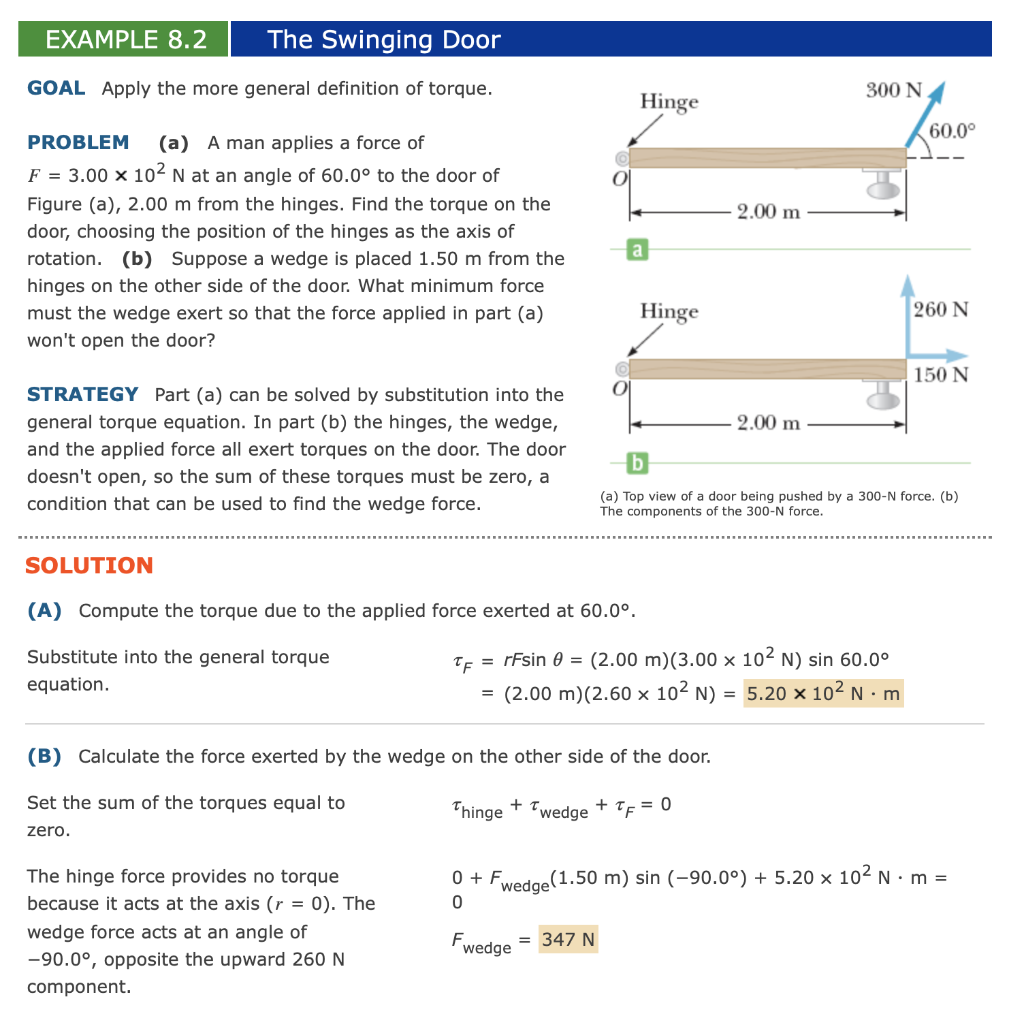 EXAMPLE 8.2 The Swinging Door

GOAL Apply the more general definition of torque.

PROBLEM (a) A man applies a force of $F = 3.00 \times 10^2$ N at an angle of 60.0° to the door of Figure (a), 2.00 m from the hinges. Find the torque on the door, choosing the position of the hinges as the axis of rotation. (b) Suppose a wedge is placed 1.50 m from the hinges on the other side of the door. What minimum force must the wedge exert so that the force applied in part (a) won't open the door?

STRATEGY Part (a) can be solved by substitution into the general torque equation. In part (b) the hinges, the wedge, and the applied force all exert torques on the door. The door doesn't open, so the sum of these torques must be zero, a condition that can be used to find the wedge force.

Hinge
300 N
60.0°
O
2.00 m
a

Hinge
260 N
150 N
O
2.00 m
b

(a) Top view of a door being pushed by a 300-N force. (b) The components of the 300-N force.

SOLUTION

(A) Compute the torque due to the applied force exerted at 60.0°.

Substitute into the general torque equation.

$\tau_F = rF\sin\theta = (2.00 \text{ m})(3.00 \times 10^2 \text{ N}) \sin 60.0°$
$= (2.00 \text{ m})(2.60 \times 10^2 \text{ N}) = 5.20 \times 10^2 \text{ N} \cdot \text{m}$

(B) Calculate the force exerted by the wedge on the other side of the door.

Set the sum of the torques equal to zero.

$\tau_{hinge} + \tau_{wedge} + \tau_F = 0$

The hinge force provides no torque because it acts at the axis ($r = 0$). The wedge force acts at an angle of −90.0°, opposite the upward 260 N component.

$0 + F_{wedge}(1.50 \text{ m}) \sin(-90.0°) + 5.20 \times 10^2 \text{ N} \cdot \text{m} = 0$

$F_{wedge} = 347 \text{ N}$