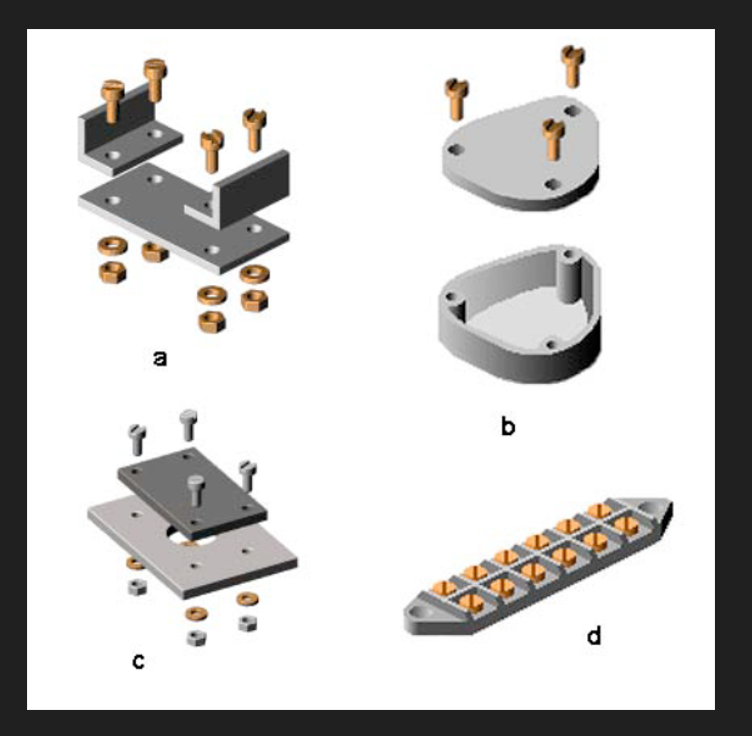 a

b

c

d