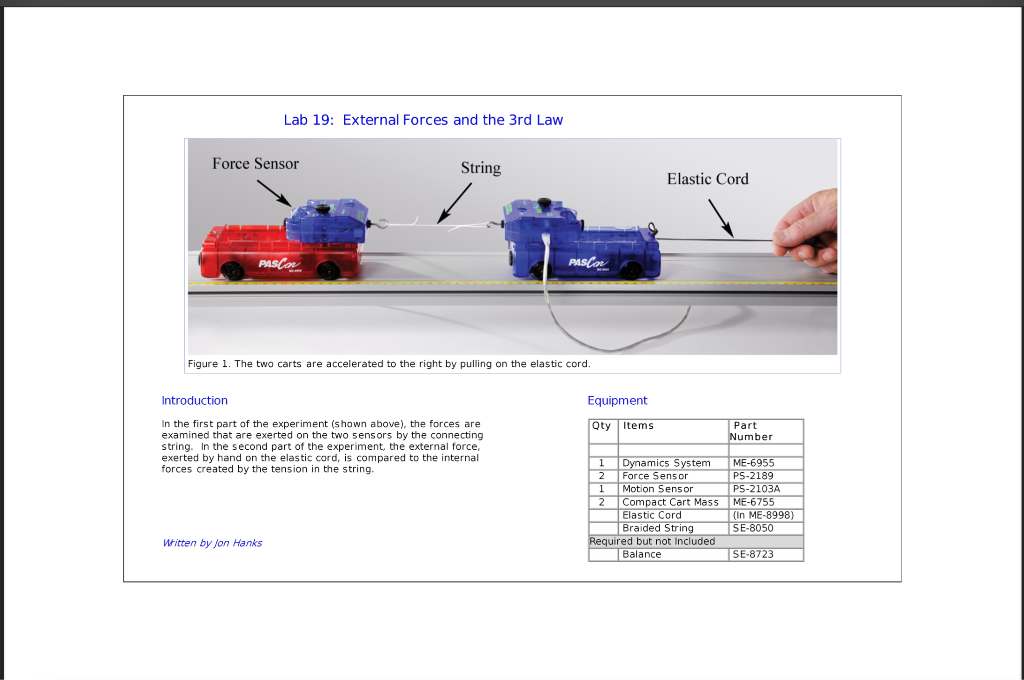 Lab 19: External Forces and the 3rd Law

Force Sensor

String

Elastic Cord

PASCO

PASCO

Figure 1. The two carts are accelerated to the right by pulling on the elastic cord.

Introduction

In the first part of the experiment (shown above), the forces are examined that are exerted on the two sensors by the connecting string. In the second part of the experiment, the external force, exerted by hand on the elastic cord, is compared to the internal forces created by the tension in the string.

Written by Jon Hanks

Equipment

| Qty | Items | Part Number |
|---|---|---|
| | | |
| 1 | Dynamics System | ME-6955 |
| 2 | Force Sensor | PS-2189 |
| 1 | Motion Sensor | PS-2103A |
| 2 | Compact Cart Mass | ME-6755 |
| | Elastic Cord | (In ME-8998) |
| | Braided String | SE-8050 |
| Required but not Included | | |
| | Balance | SE-8723 |